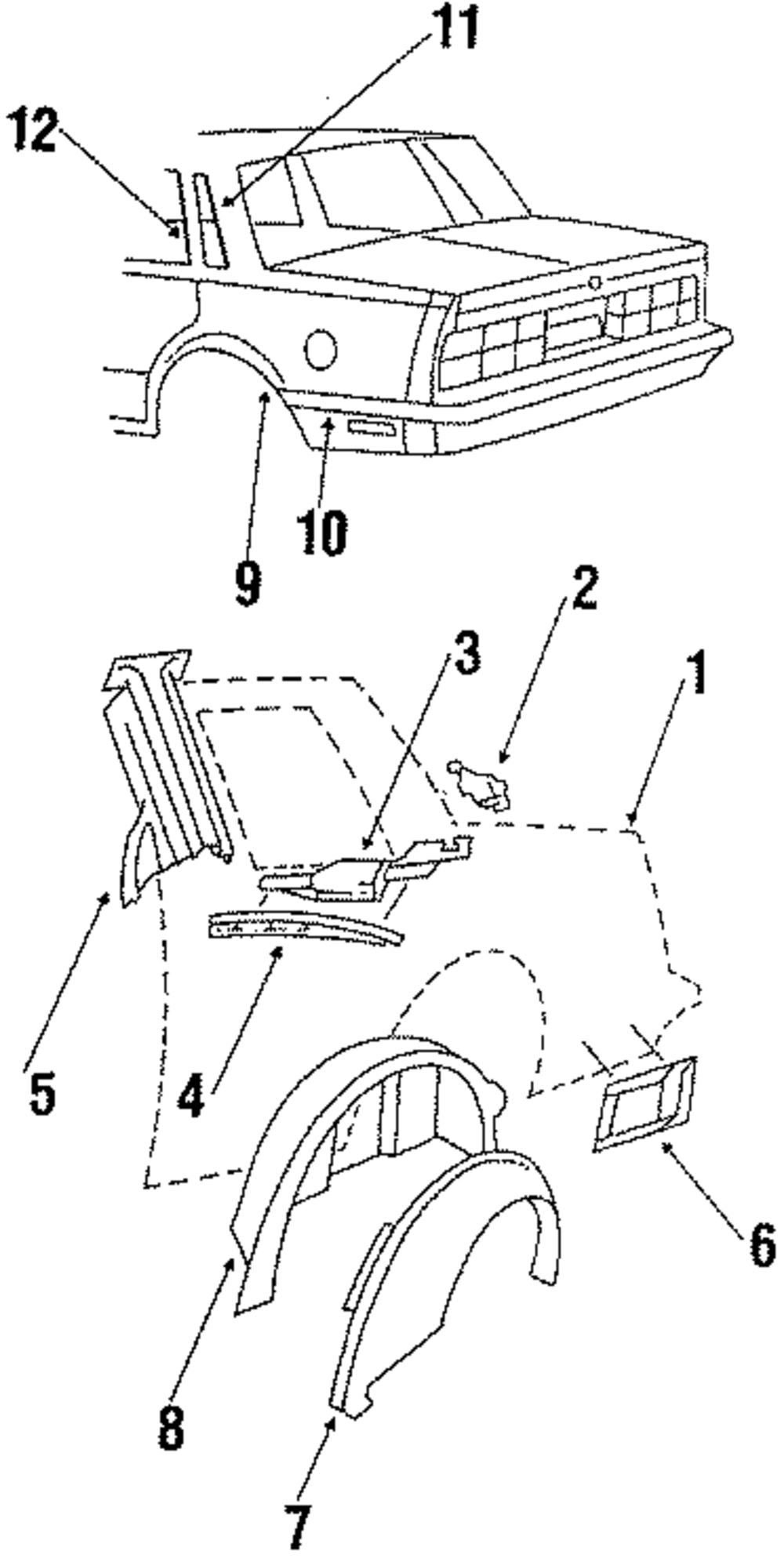 11
12
10
9
2
3
1
5
4
6
8
7