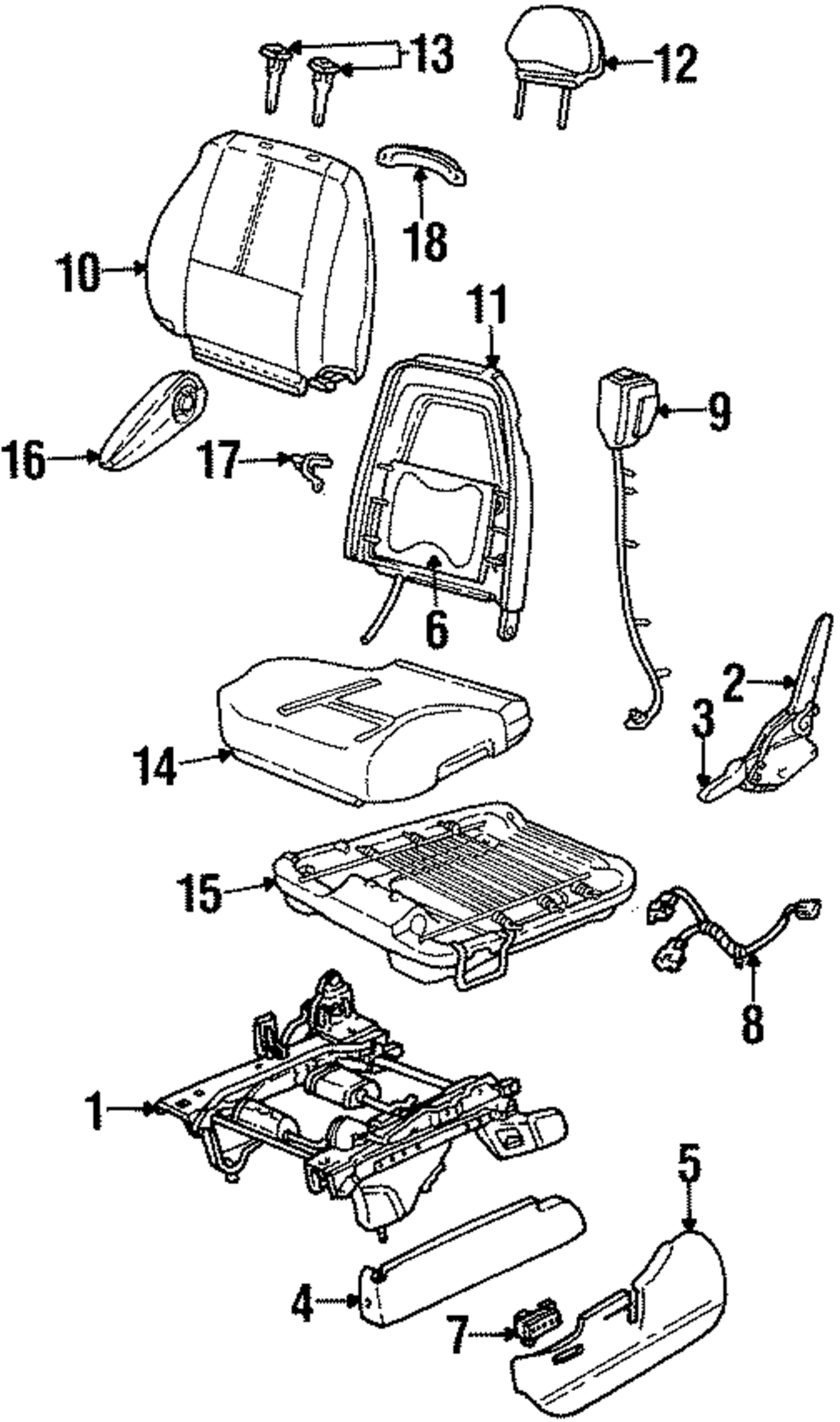 13
12
18
10
11
9
16
17
6
2
3
14
15
8
1
5
4
7