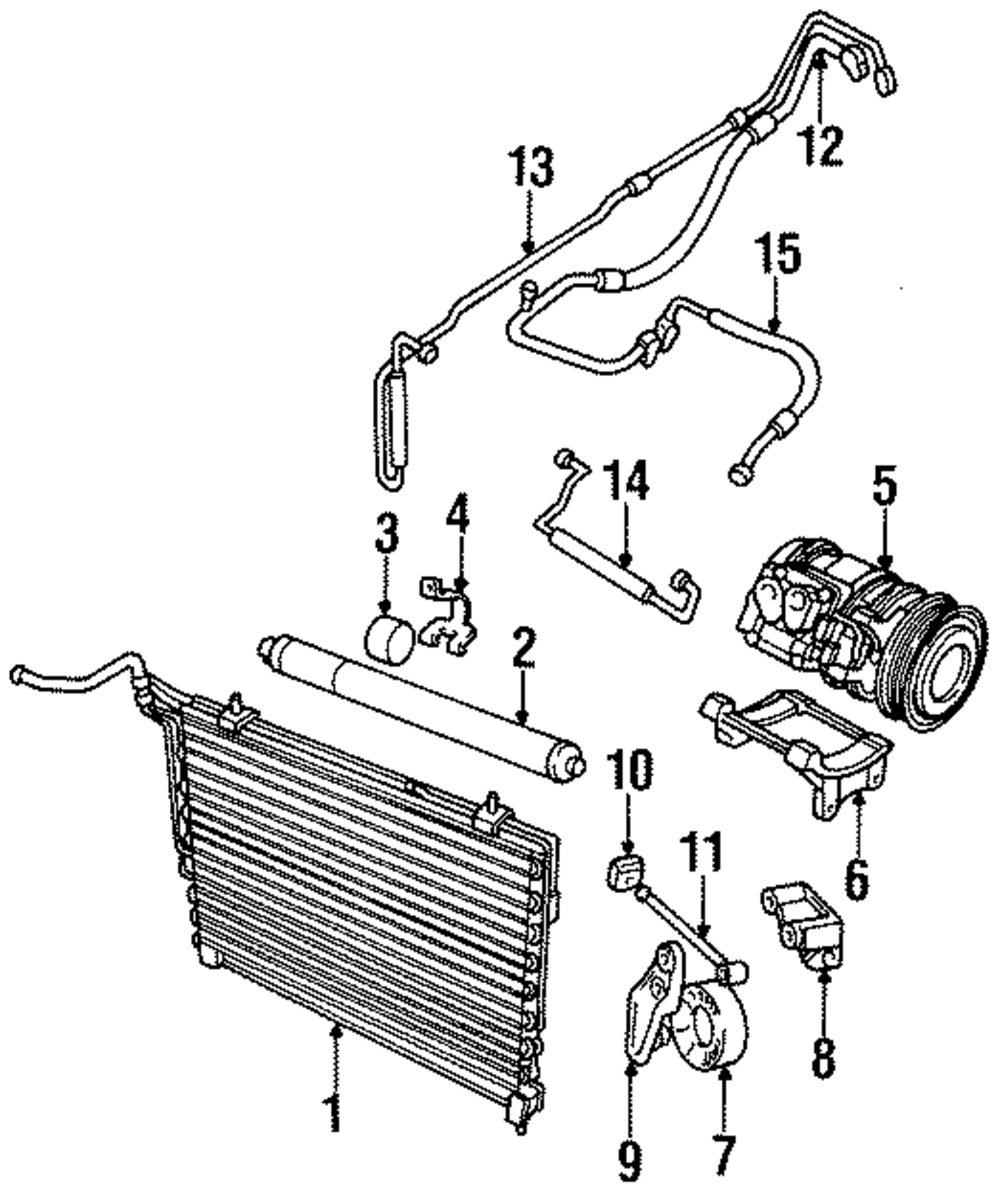 12
13
15
14
5
3
4
2
10
11
6
8
1
9
7