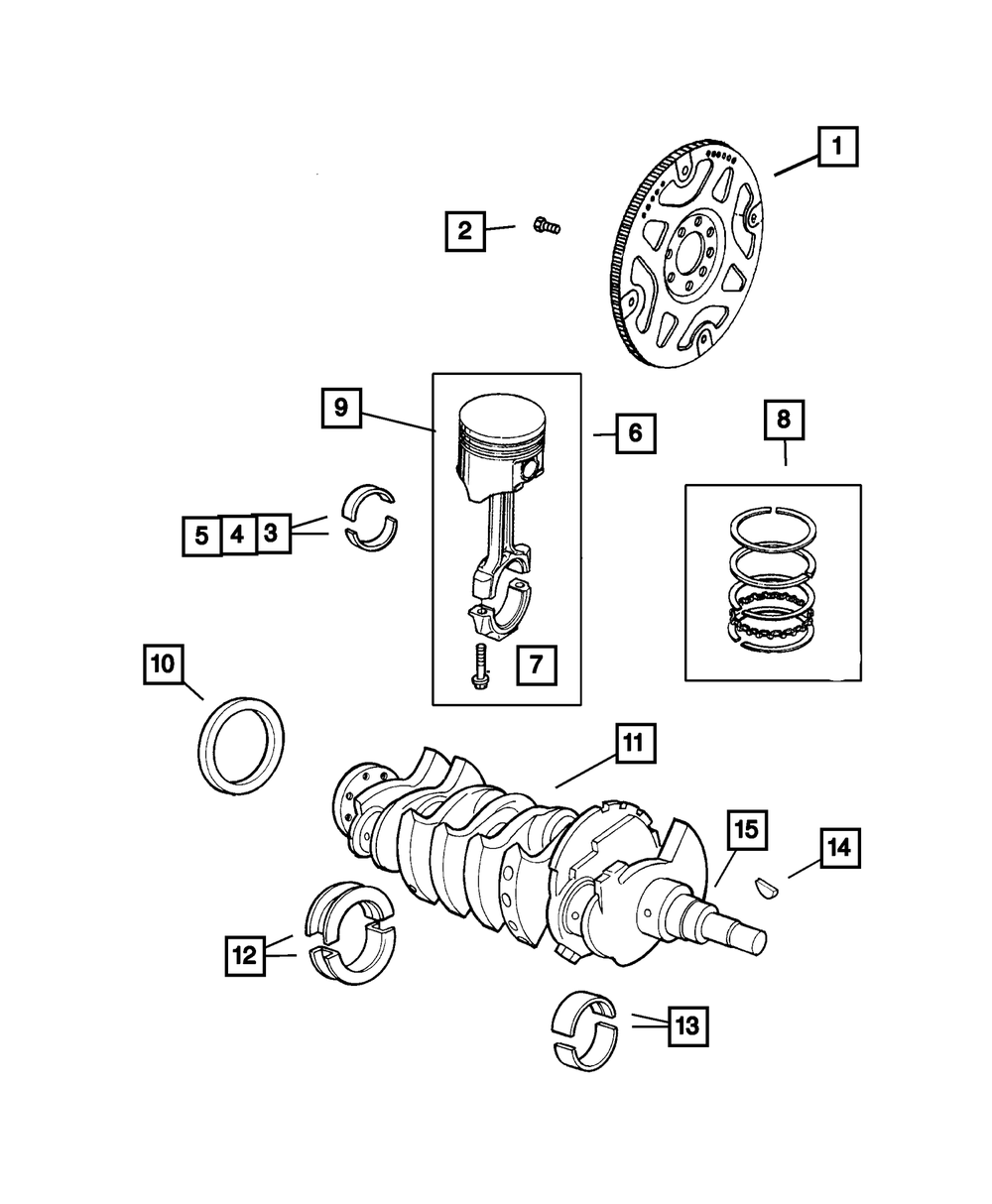 1
2
9
6
8
5 4 3
7
10
11
15
14
12
13