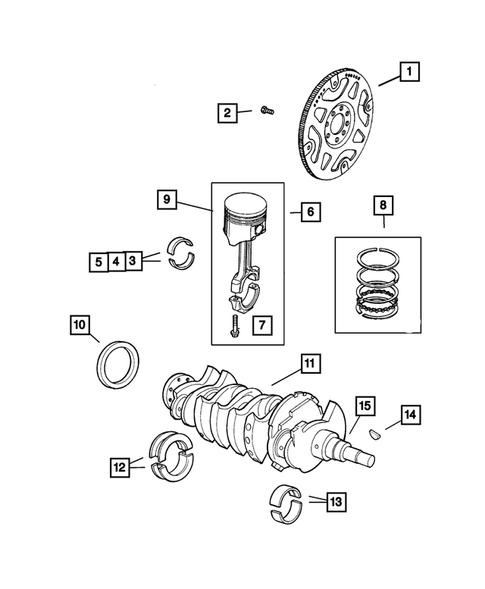 1
2
9
6
8
5
4
3
7
10
11
15
14
12
13