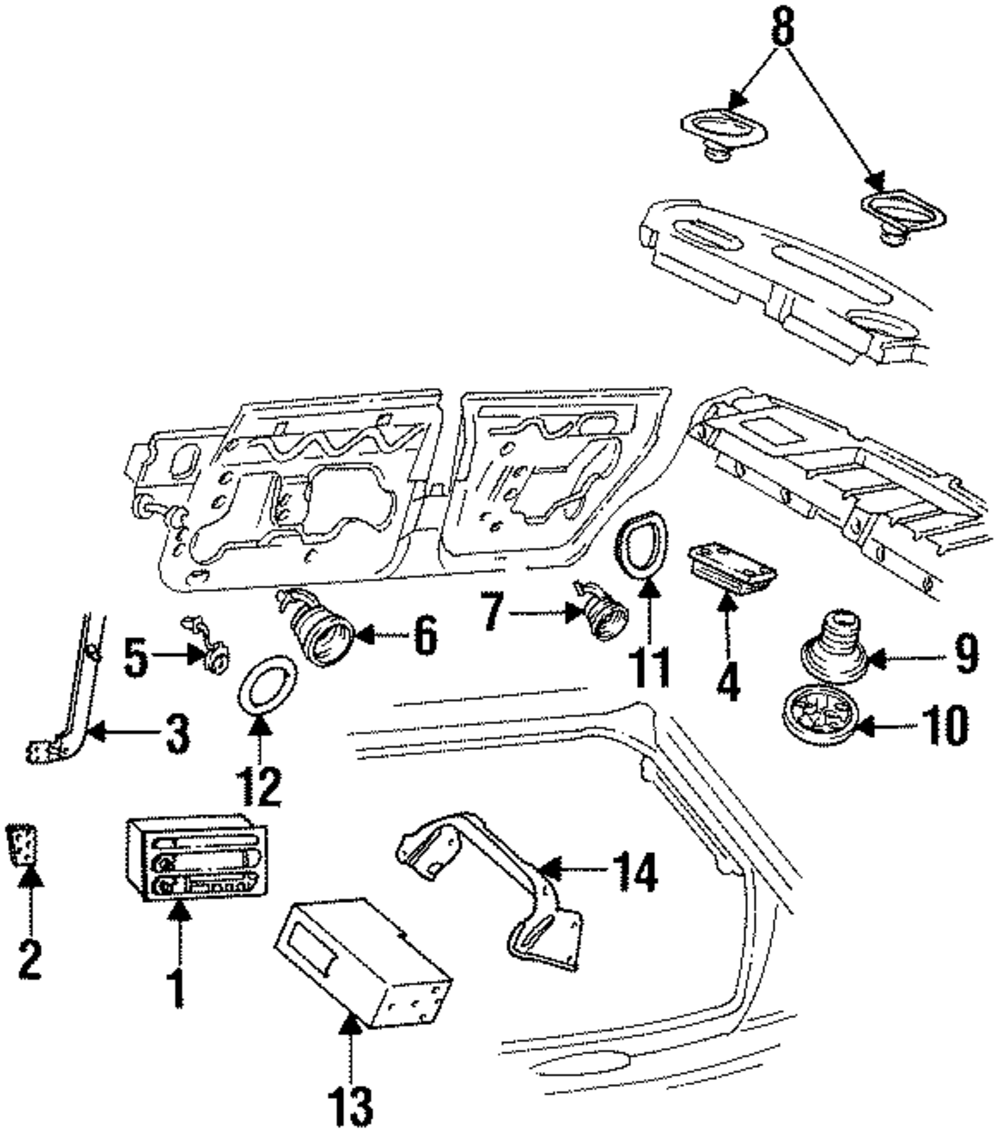 8
5
6
7
11
4
9
10
3
12
14
2
1
13