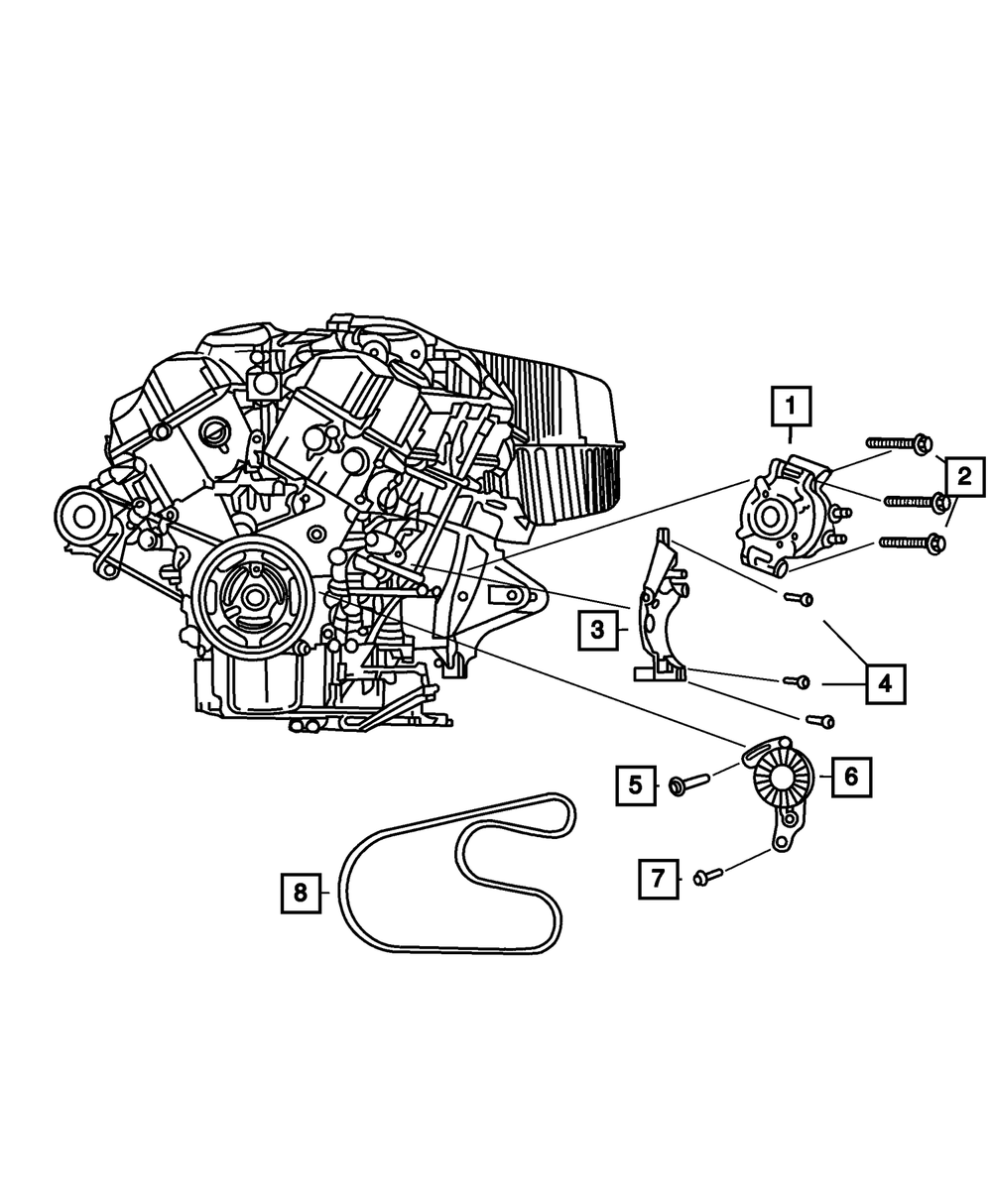 1
2
3
4
5
6
7
8