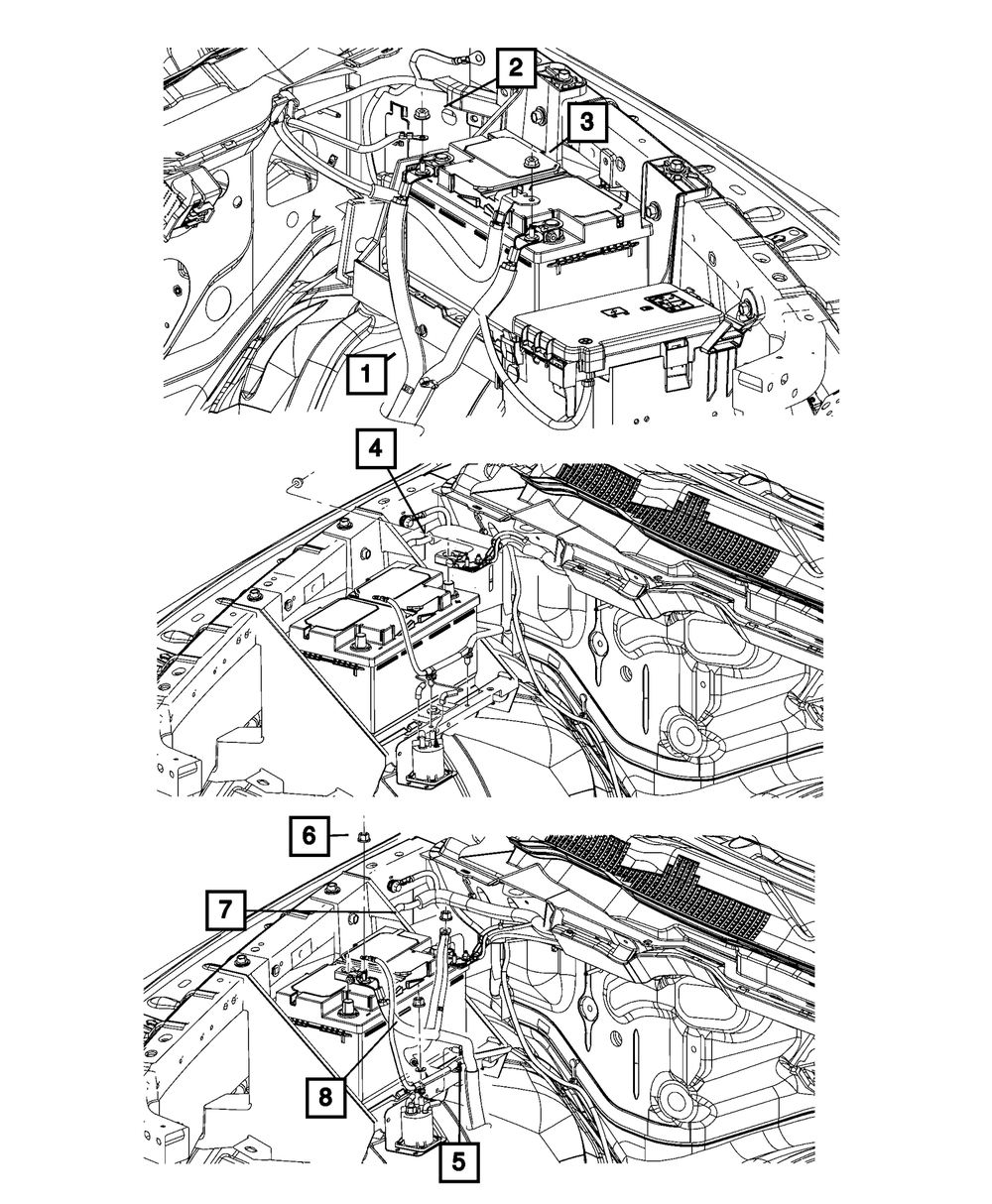 2
3
1
4
6
7
8
5