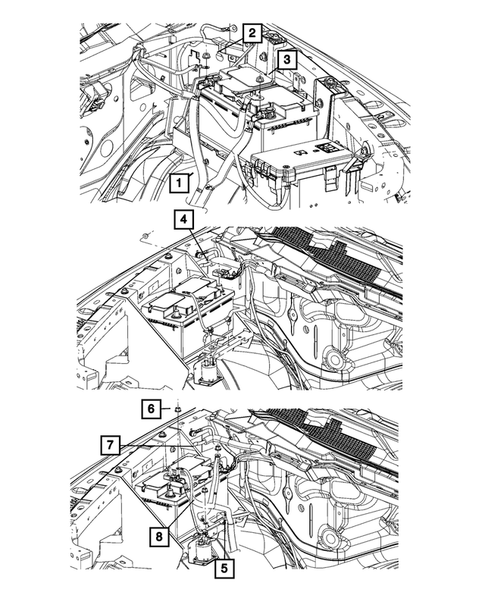 2
3
1
4
6
7
8
5