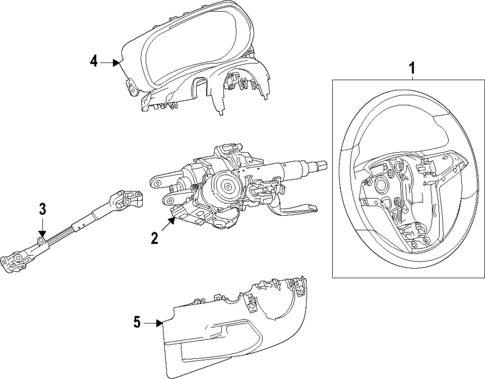 4
1
3
2
5