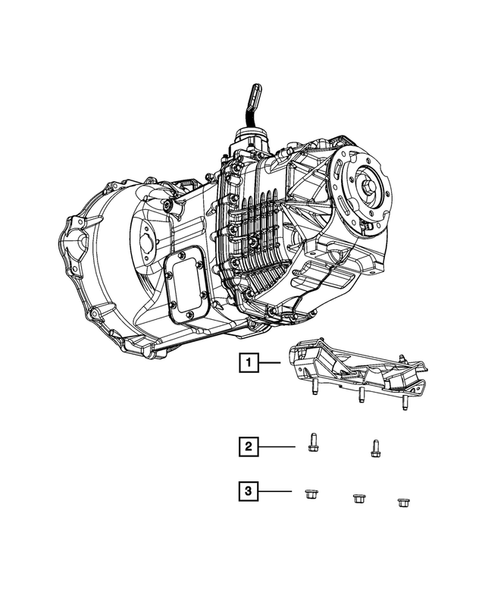 1

2

3