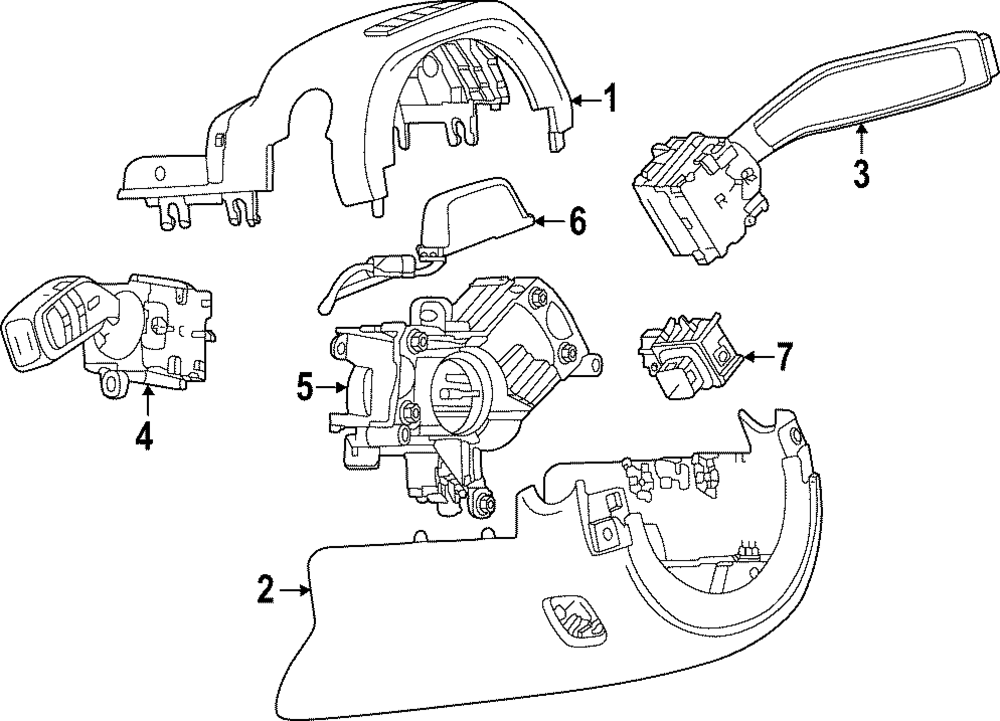 1
3
6
4
5
7
2