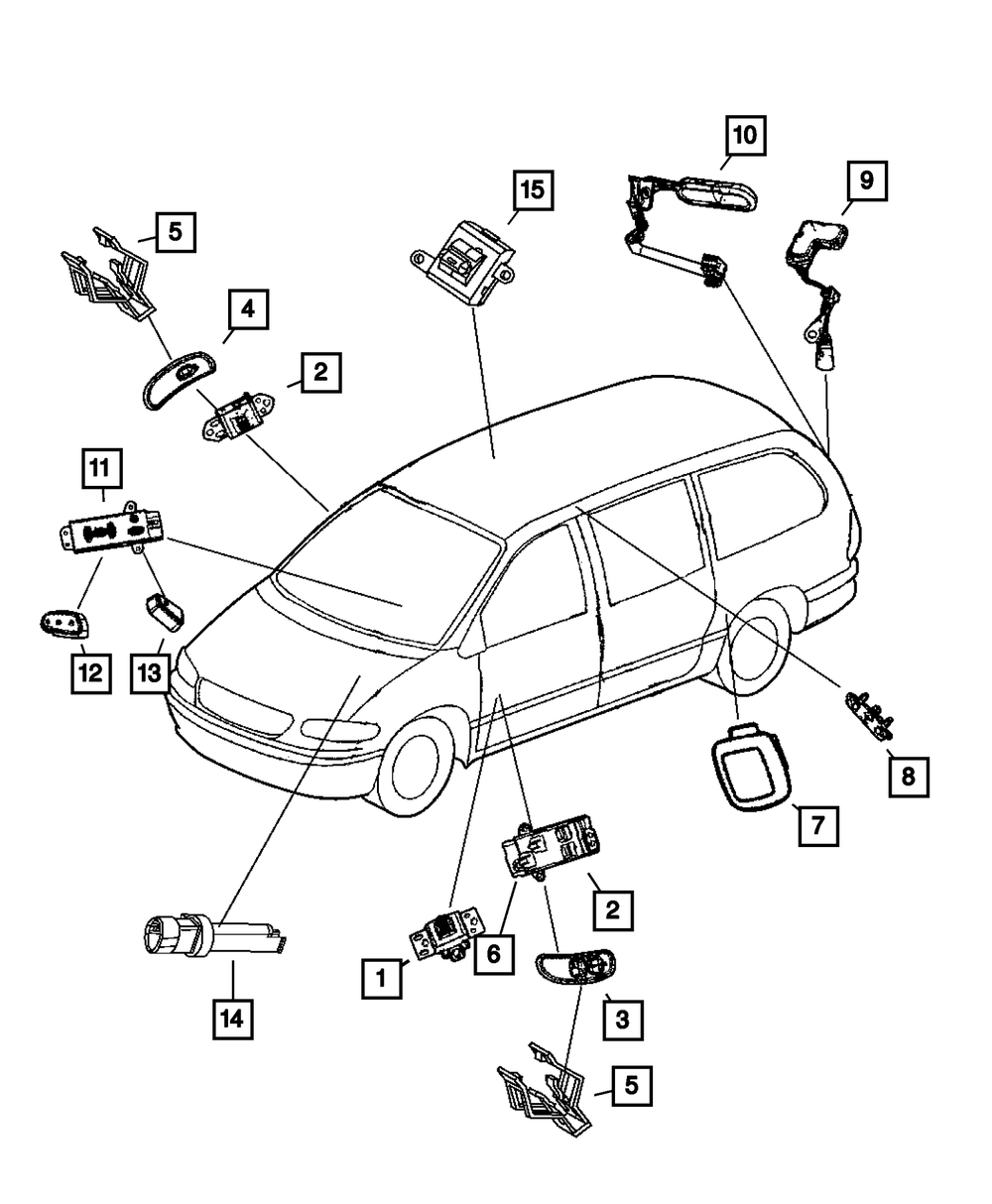 10
9
15
5
4
2
11
12
13
8
7
2
6
1
3
14
5