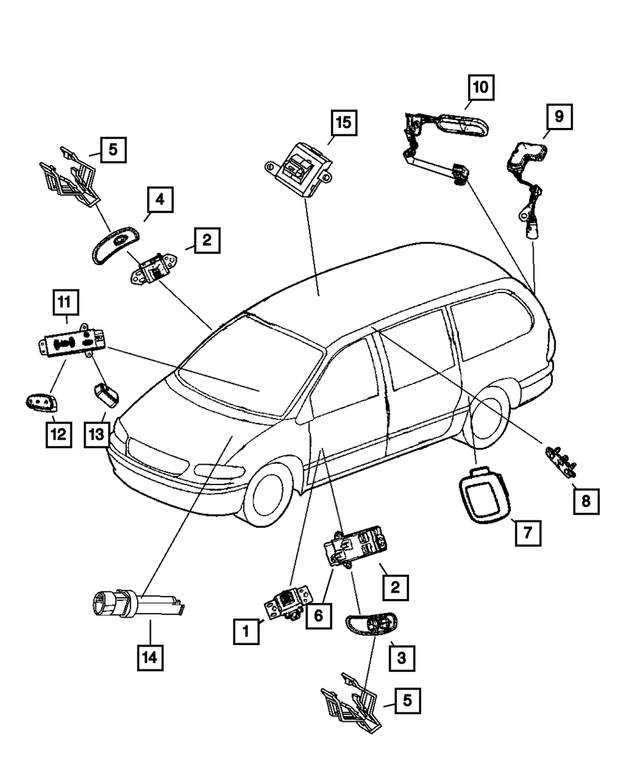 10
9
15
5
4
2
11
12
13
8
7
2
6
1
3
14
5