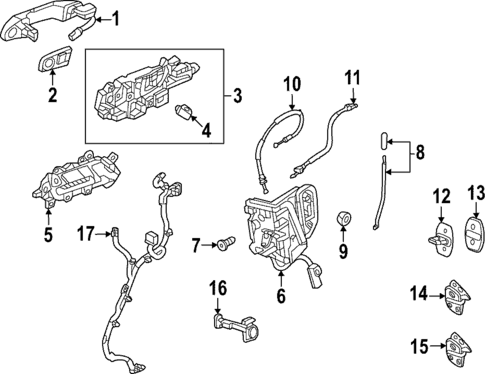 1
2
3
4
10
11
8
5
17
7
9
12
13
6
16
14
15