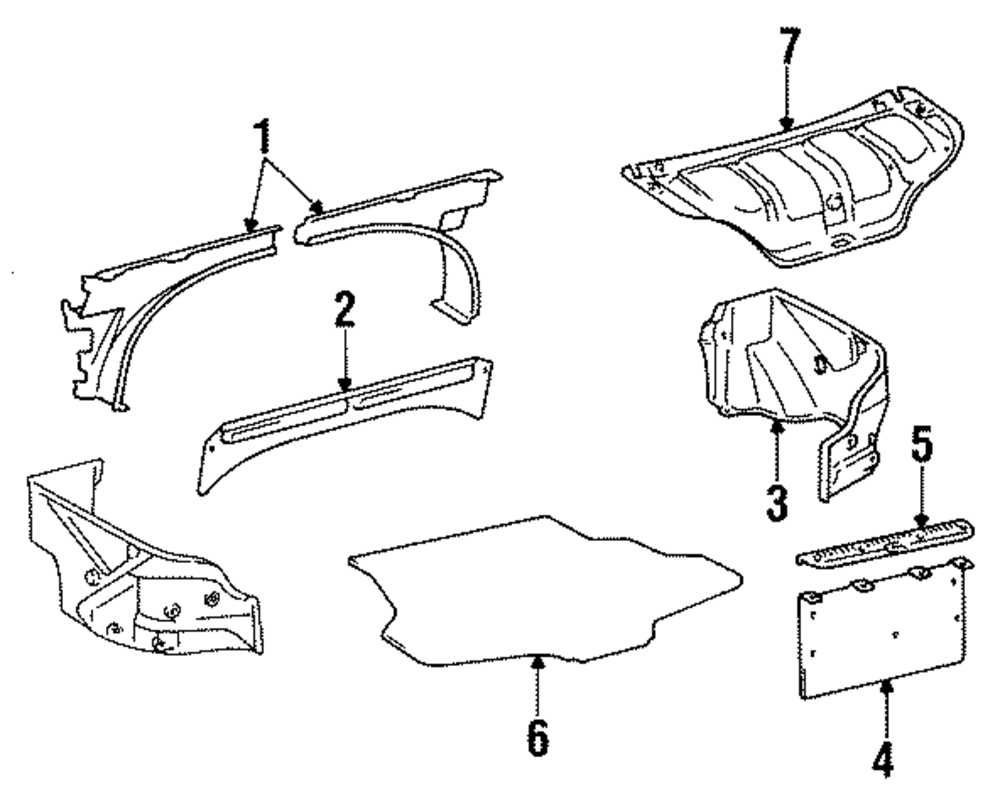 1
7
2
3
5
6
4