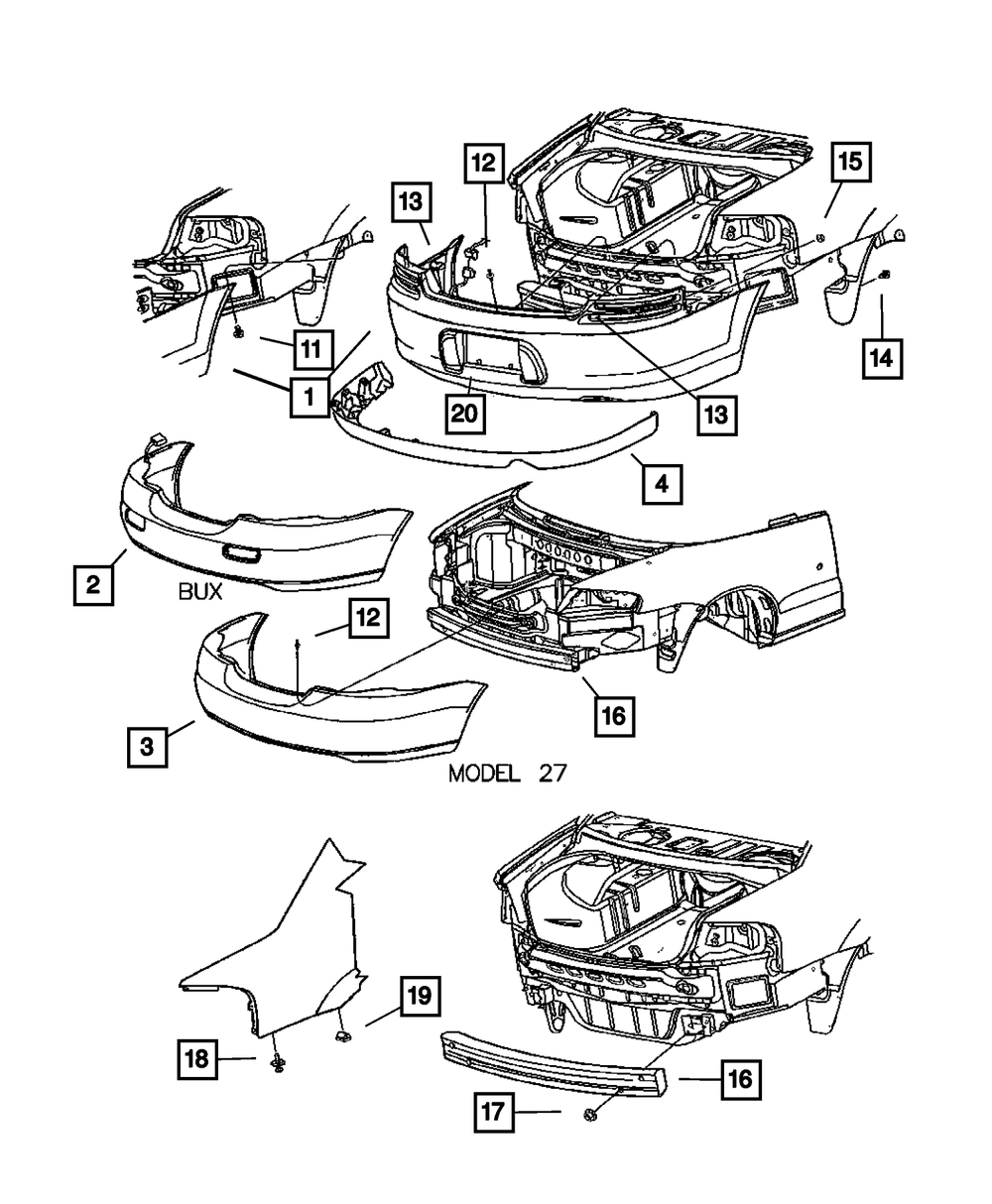 12
15
13
11
1
20
13
14
4
2
BUX
12
3
16
MODEL 27
19
18
16
17