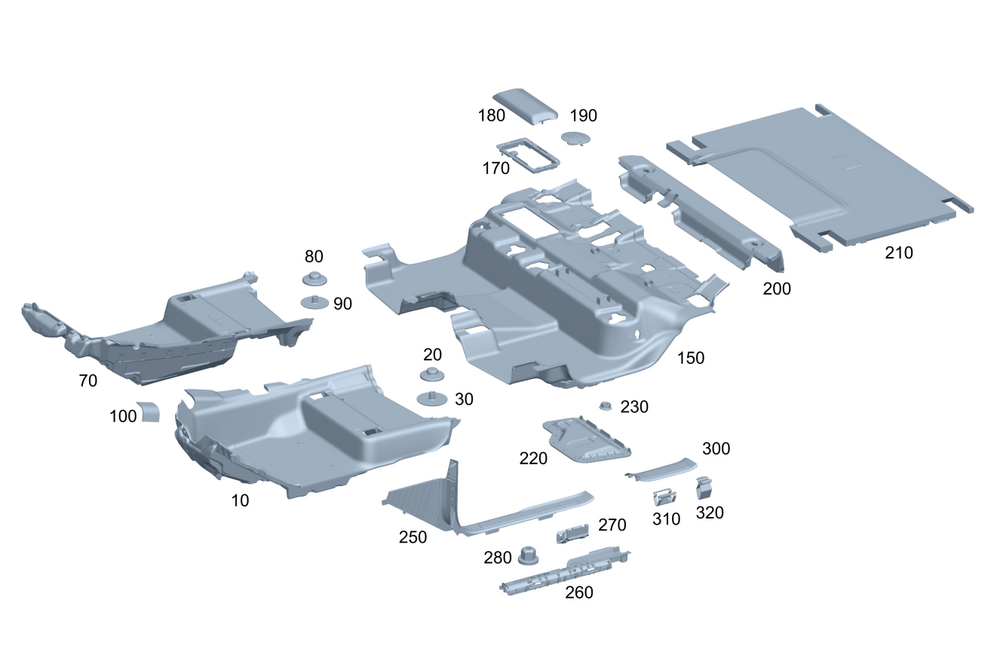 180
190
170
210
200
80
90
150
70
20
30
230
100
220
300
10
310
320
250
270
280
260