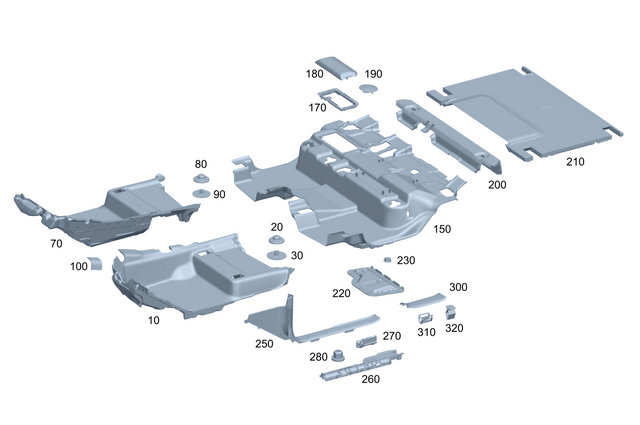 180
190
170
210
200
80
90
150
70
20
30
230
100
220
300
10
310
320
250
270
280
260