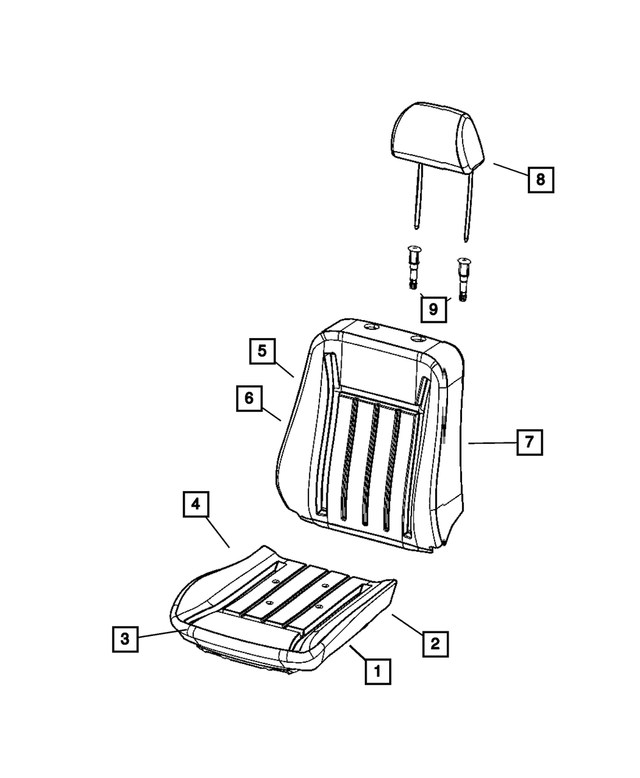 8
9
5
6
7
4
3
2
1