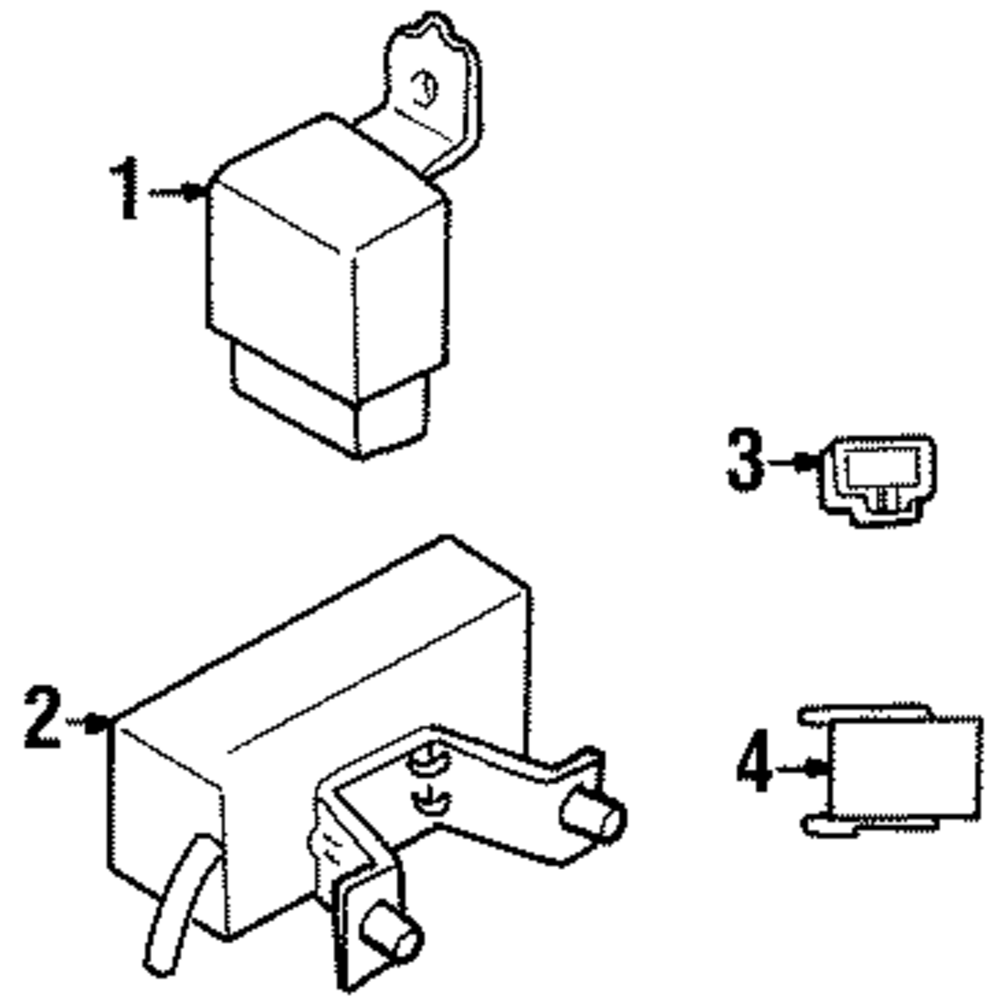 1
3
2
4