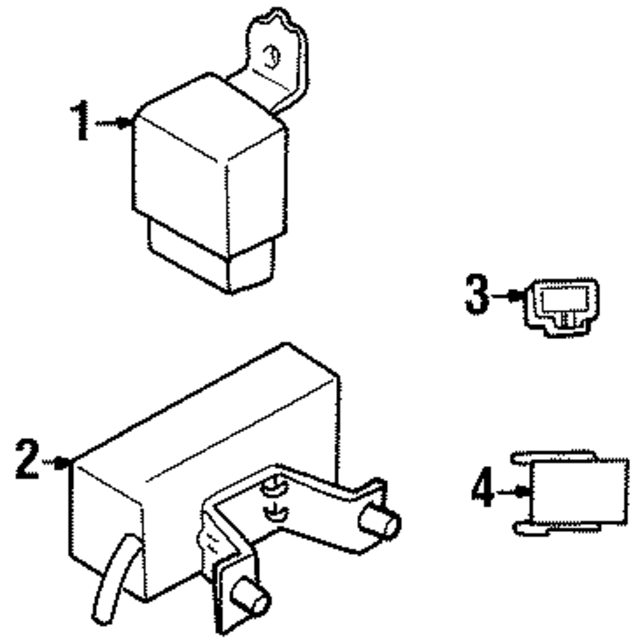 1
3
2
4