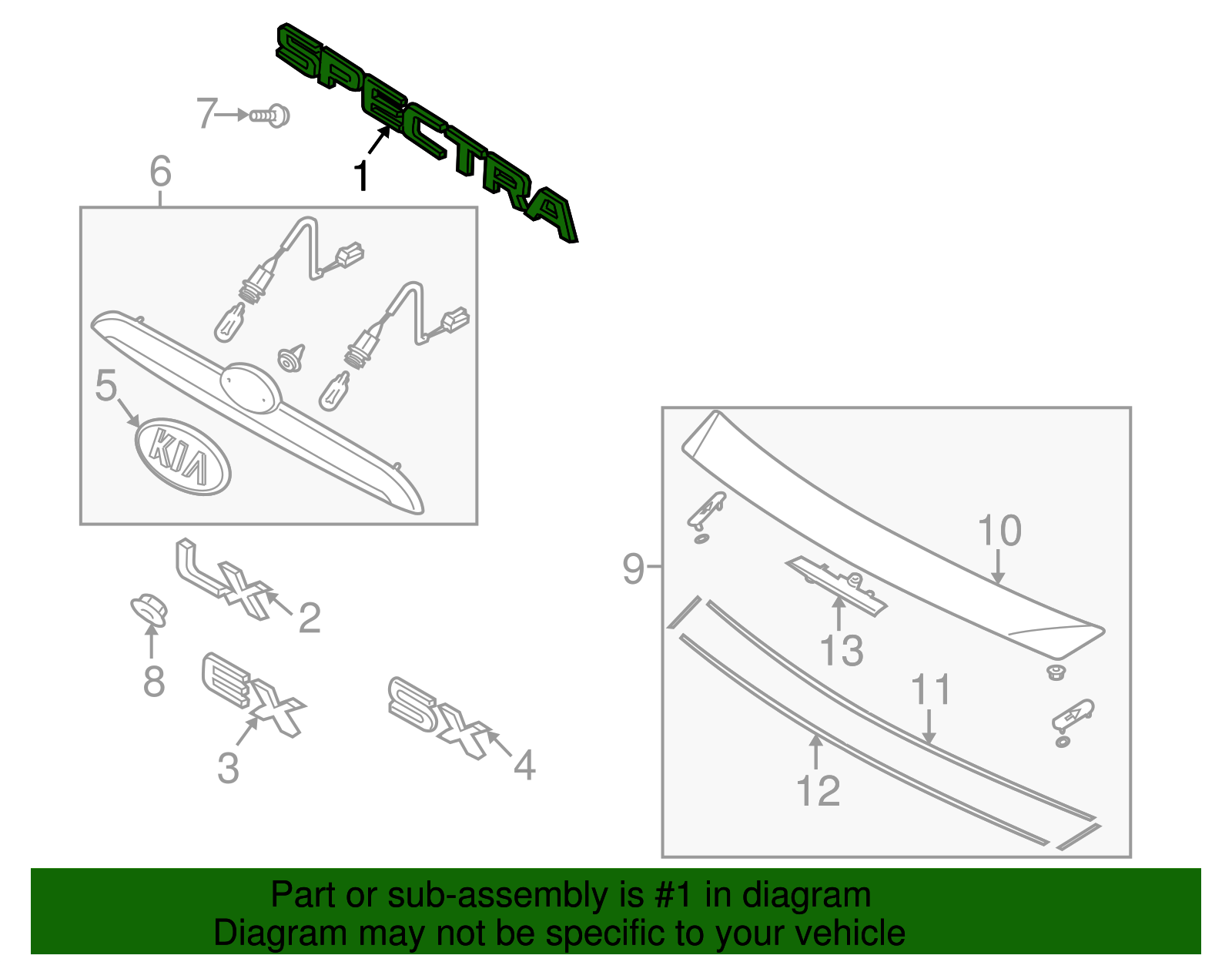 SPECTRA

7

1

6

5

KIA

LX

2

8

EX

3

SX

4

9

10

13

11

12

Part or sub-assembly is #1 in diagram
Diagram may not be specific to your vehicle