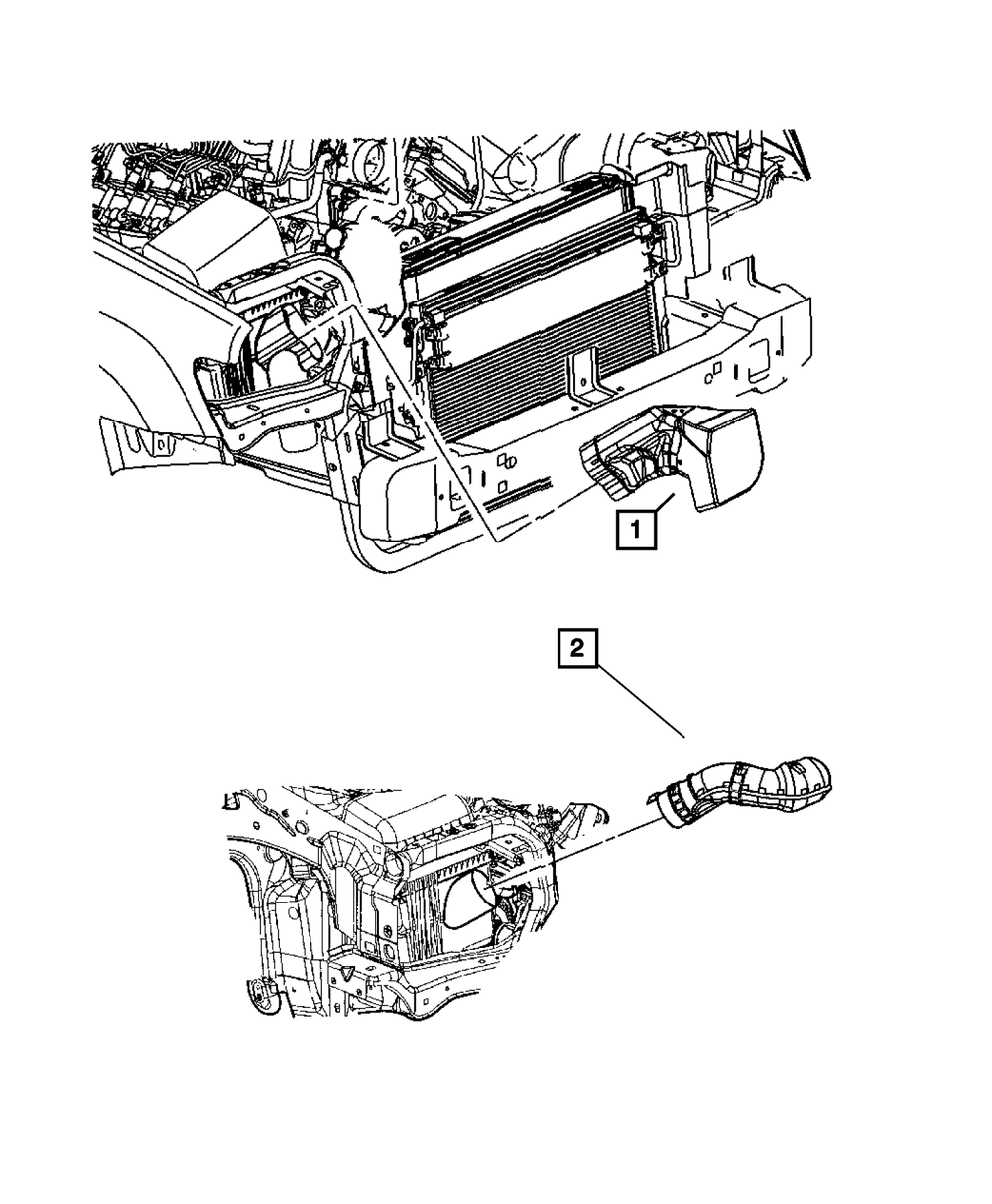 1

2