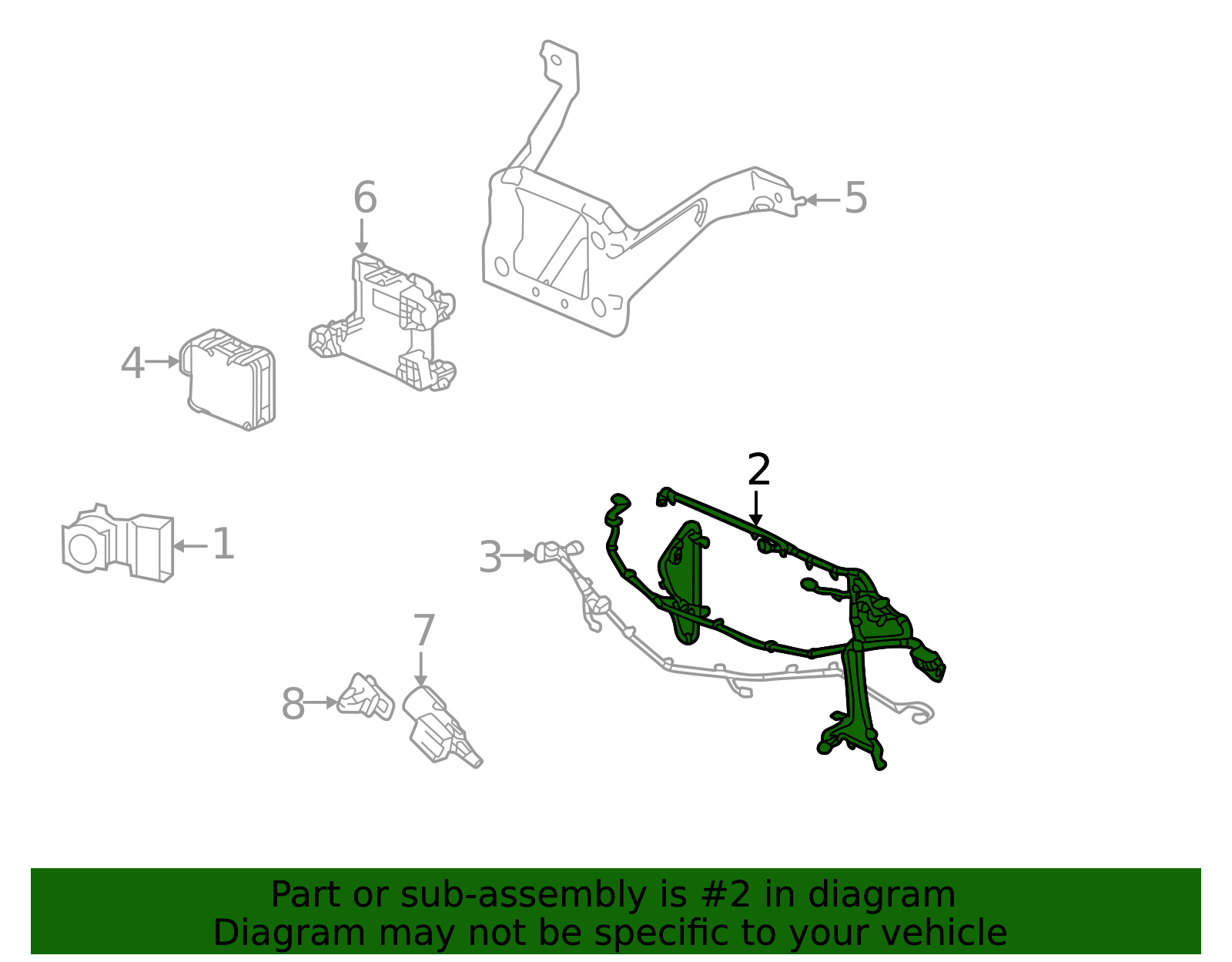 6

5

4

2

1

3

7

8

Part or sub-assembly is #2 in diagram
Diagram may not be specific to your vehicle