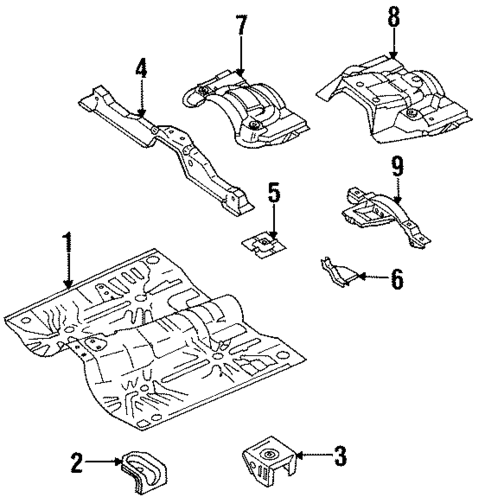 7
8
4
9
5
1
6
2
3