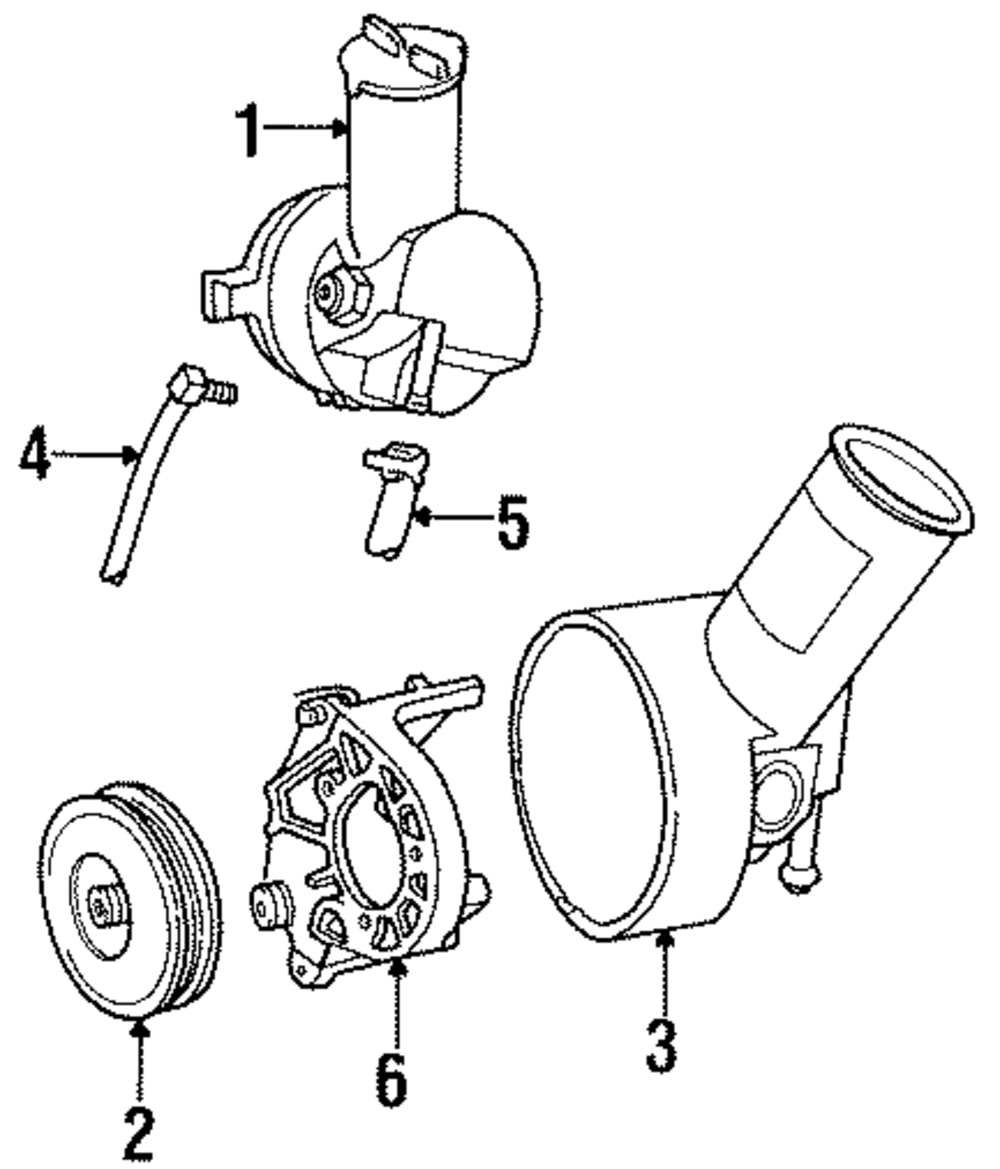 1
4
5
2
6
3