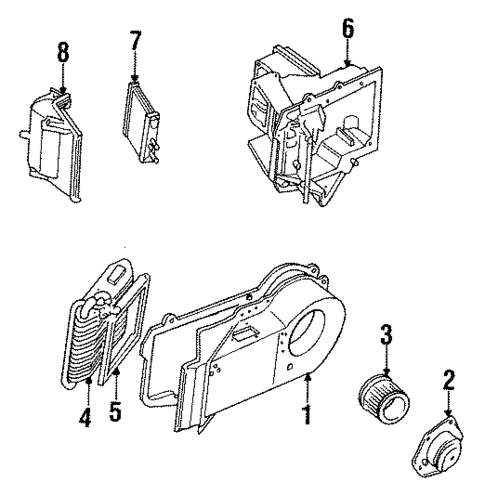 8
7
6
3
2
4
5
1