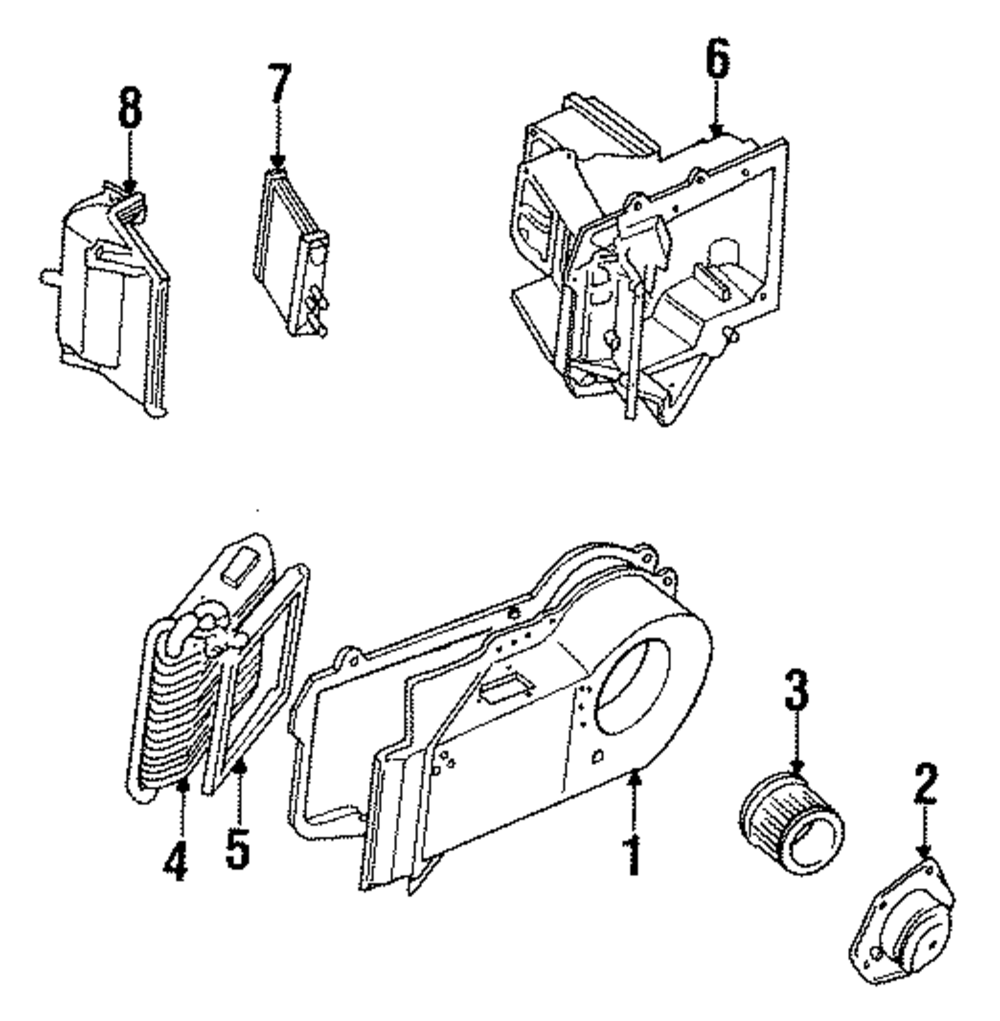 8
7
6
3
2
4
5
1