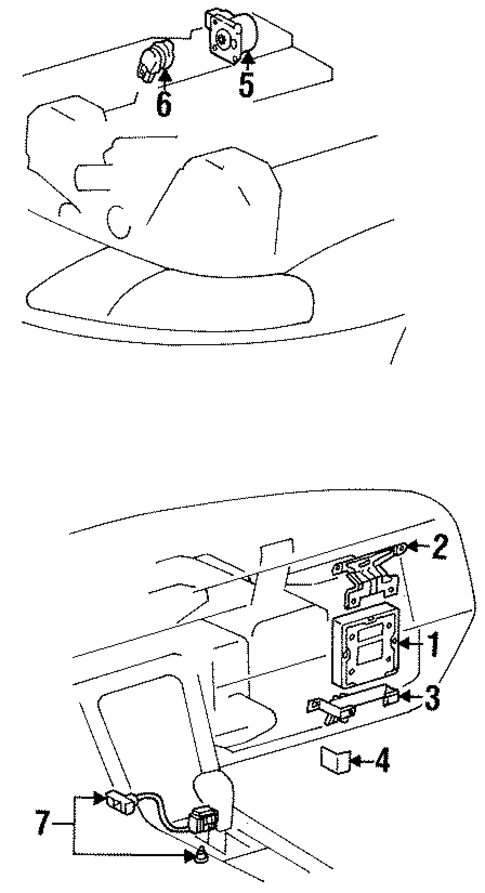 6
5
2
1
3
4
7