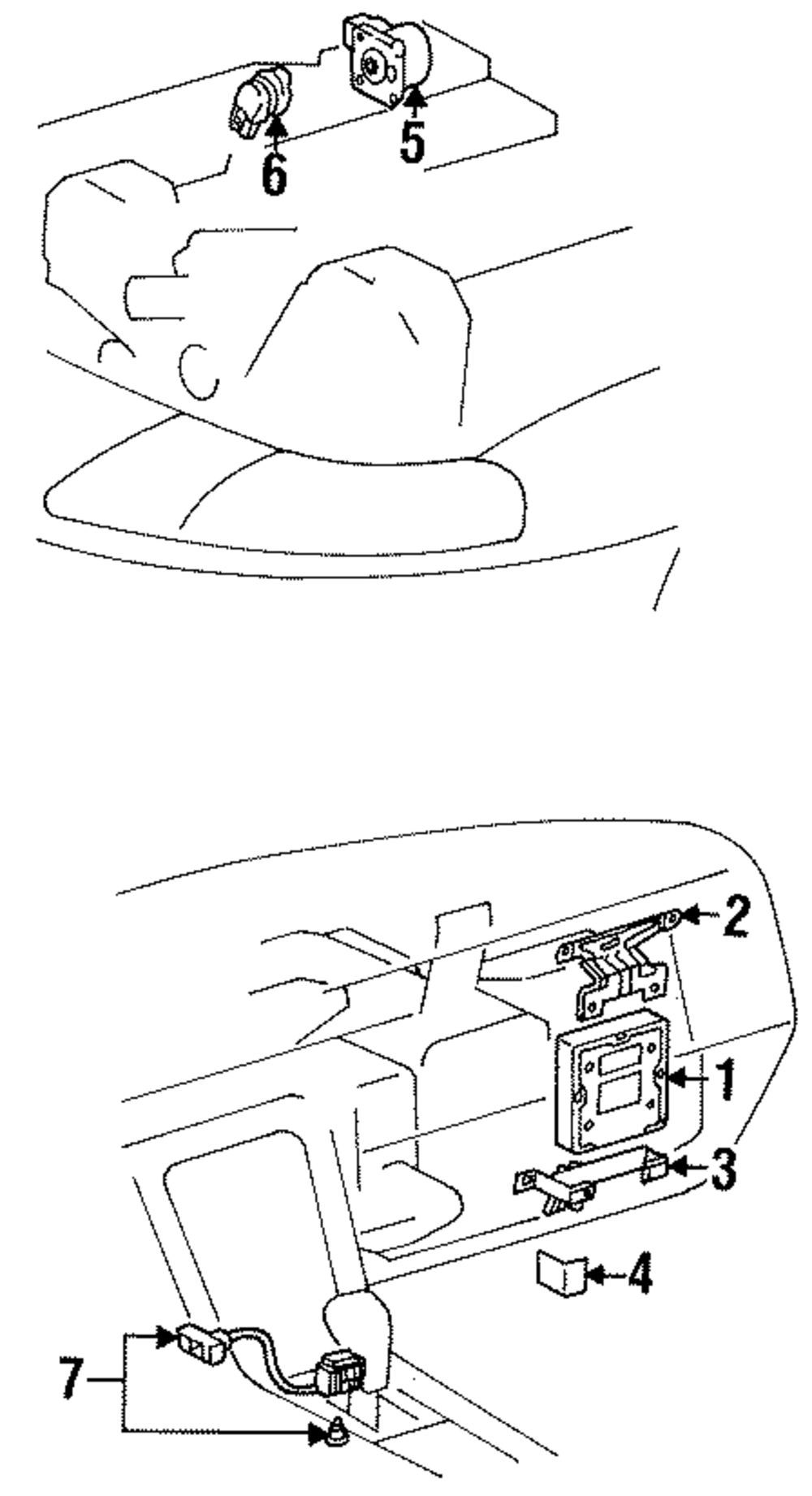 6
5
2
1
3
4
7