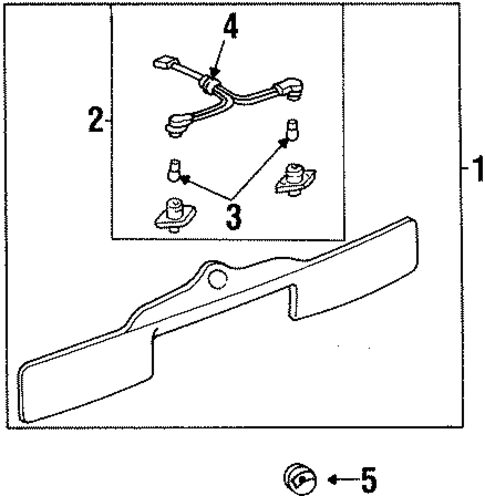 4
2
1
3
5