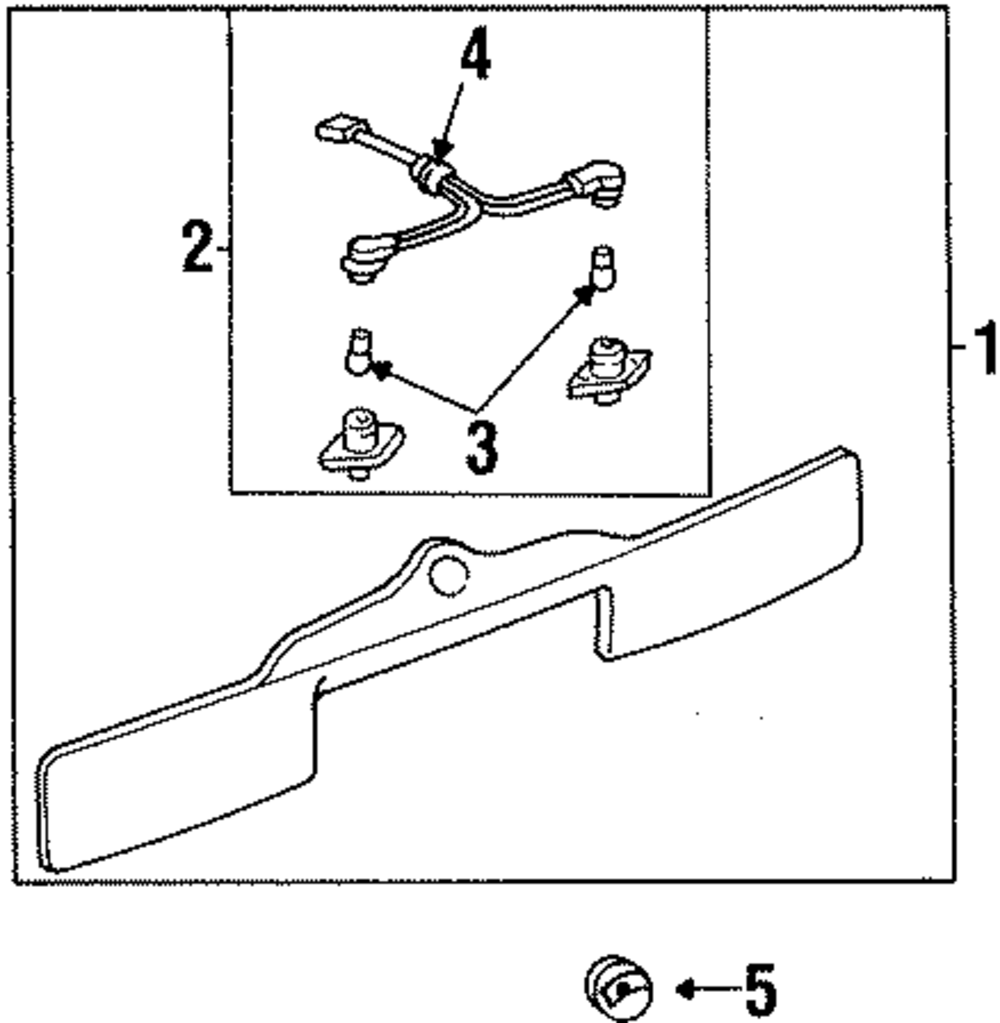 4
2
1
3
5