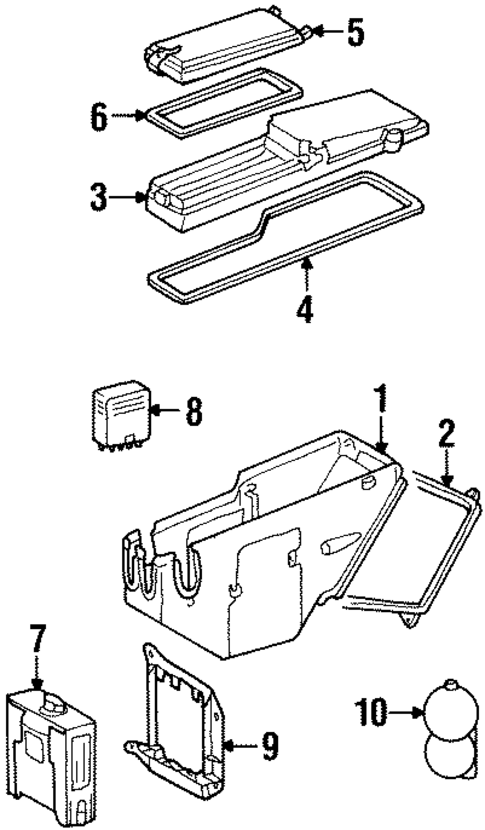 5
6
3
4
8
1
2
7
9
10