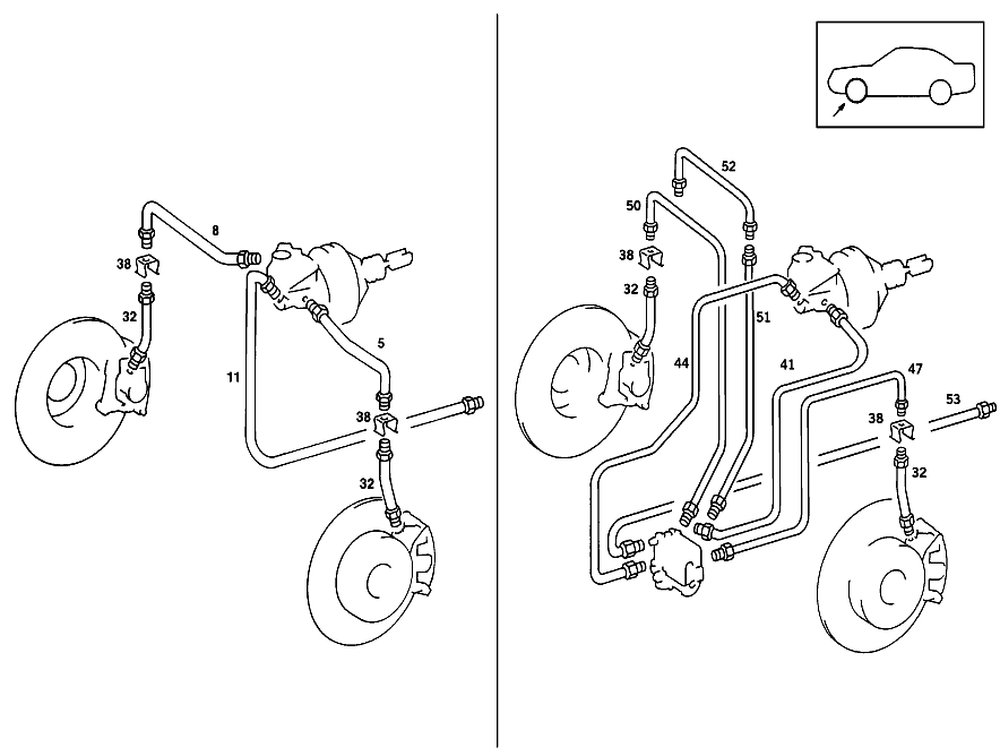 8
38
32
11
5
38
32
52
50
38
32
51
44
41
47
53
38
32