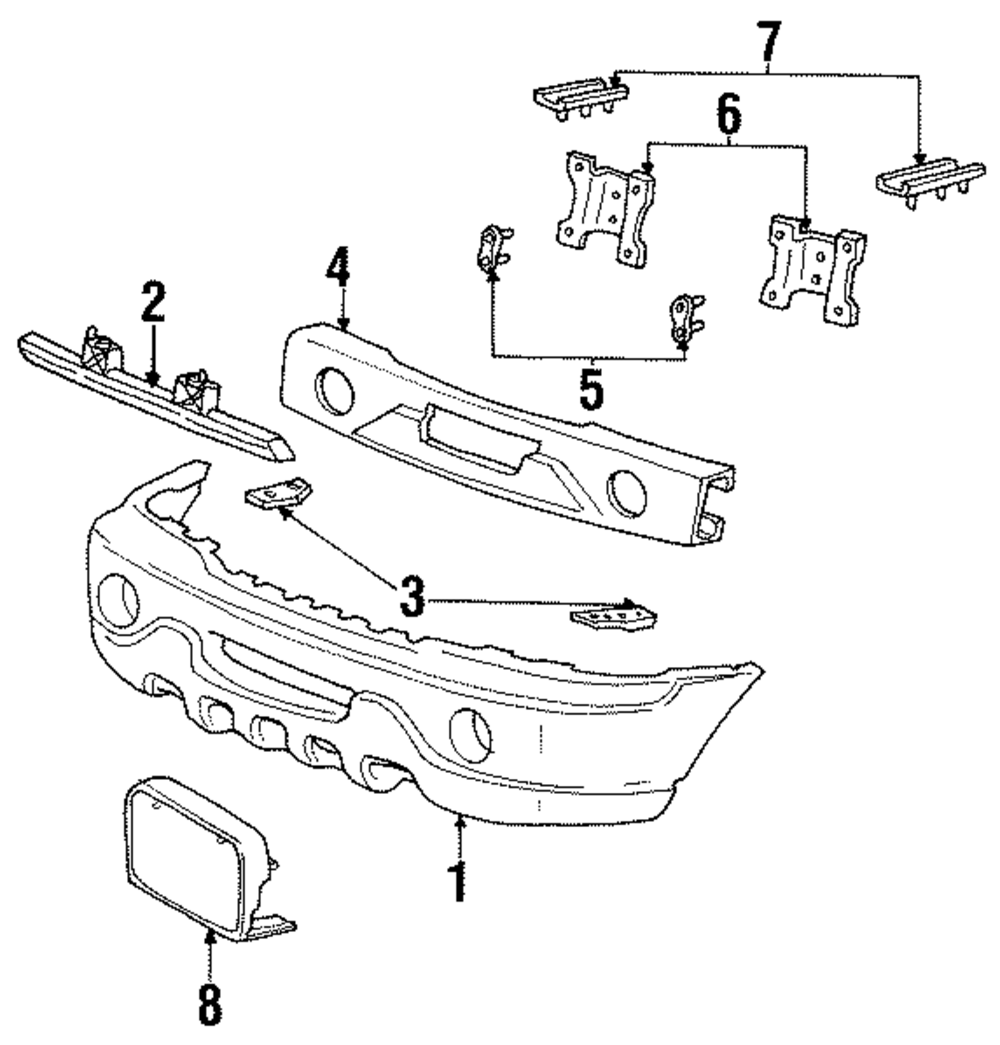 7
6
4
2
5
3
1
8