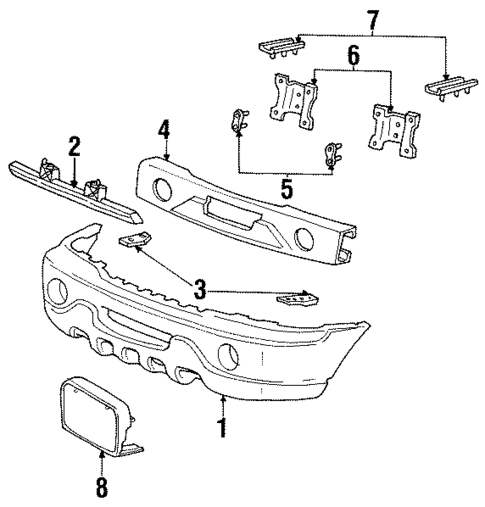 7
6
4
2
5
3
1
8