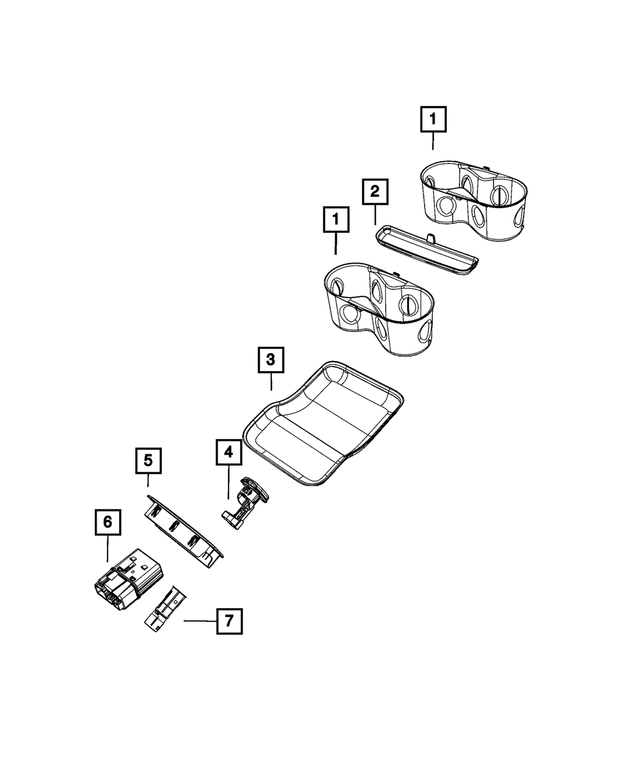 1
2
1
3
4
5
6
7