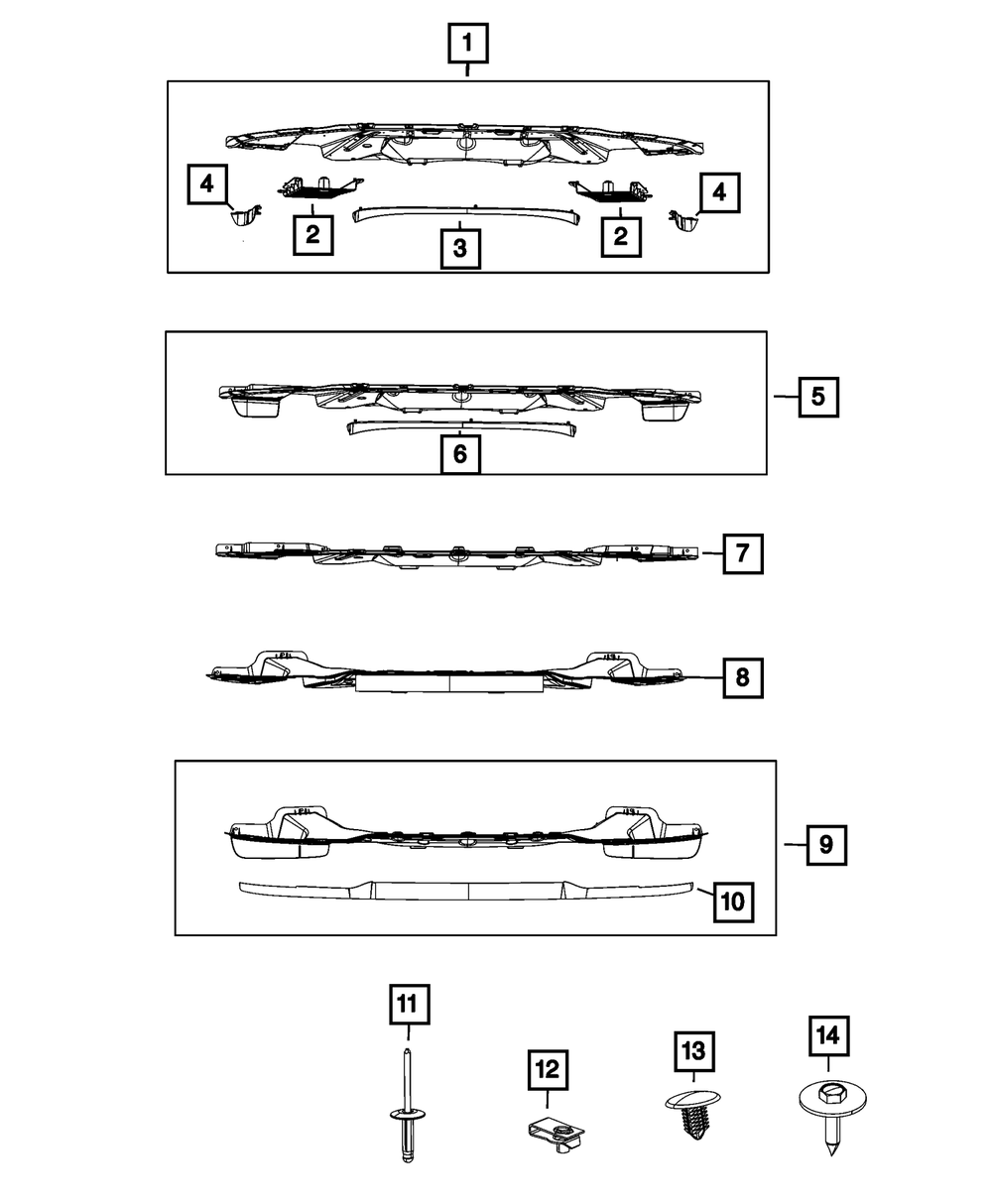 1
4
2
3
2
4
5
6
7
8
9
10
11
12
13
14