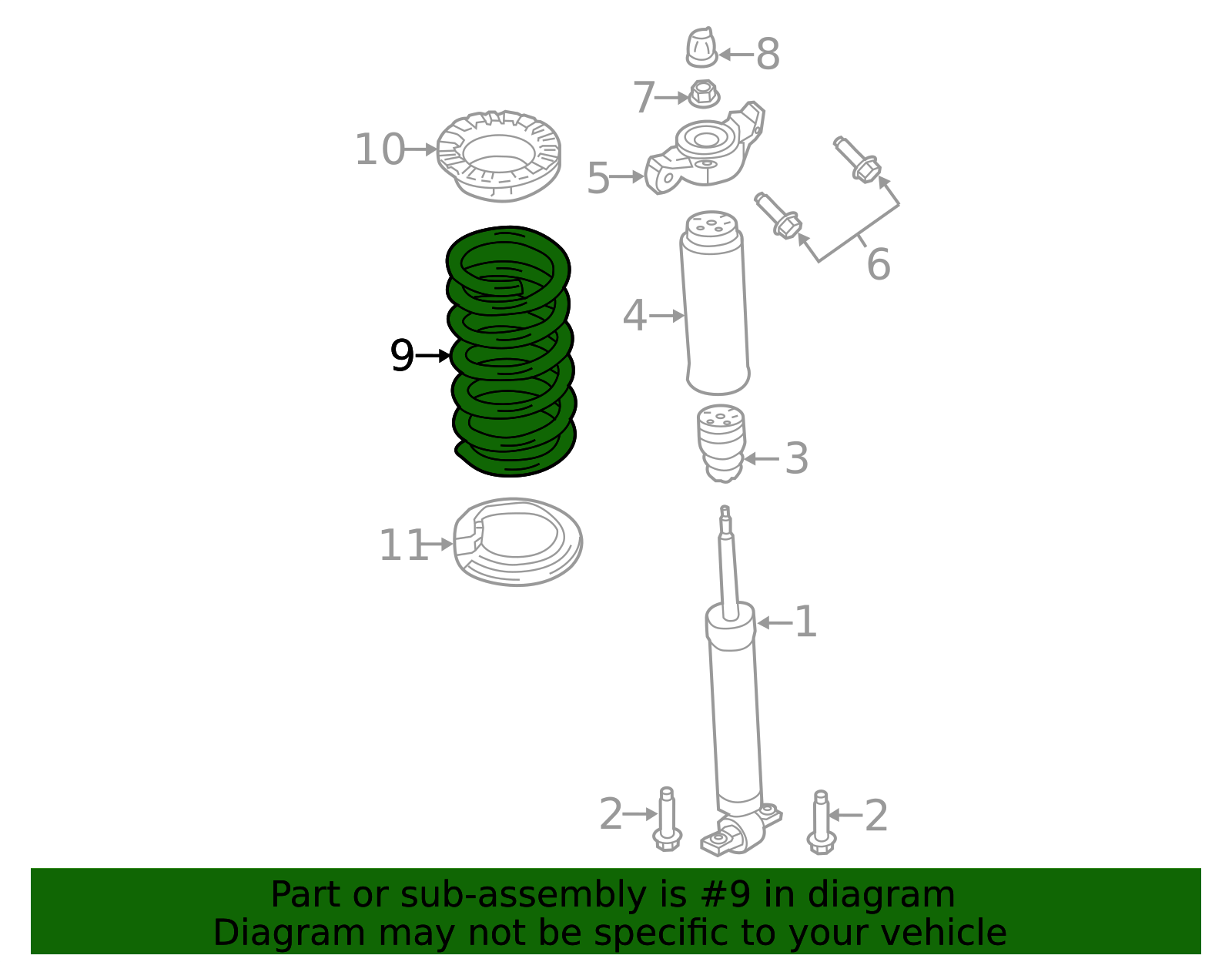 8
7
10
5
6
4
9
3
11
1
2
2

Part or sub-assembly is #9 in diagram
Diagram may not be specific to your vehicle