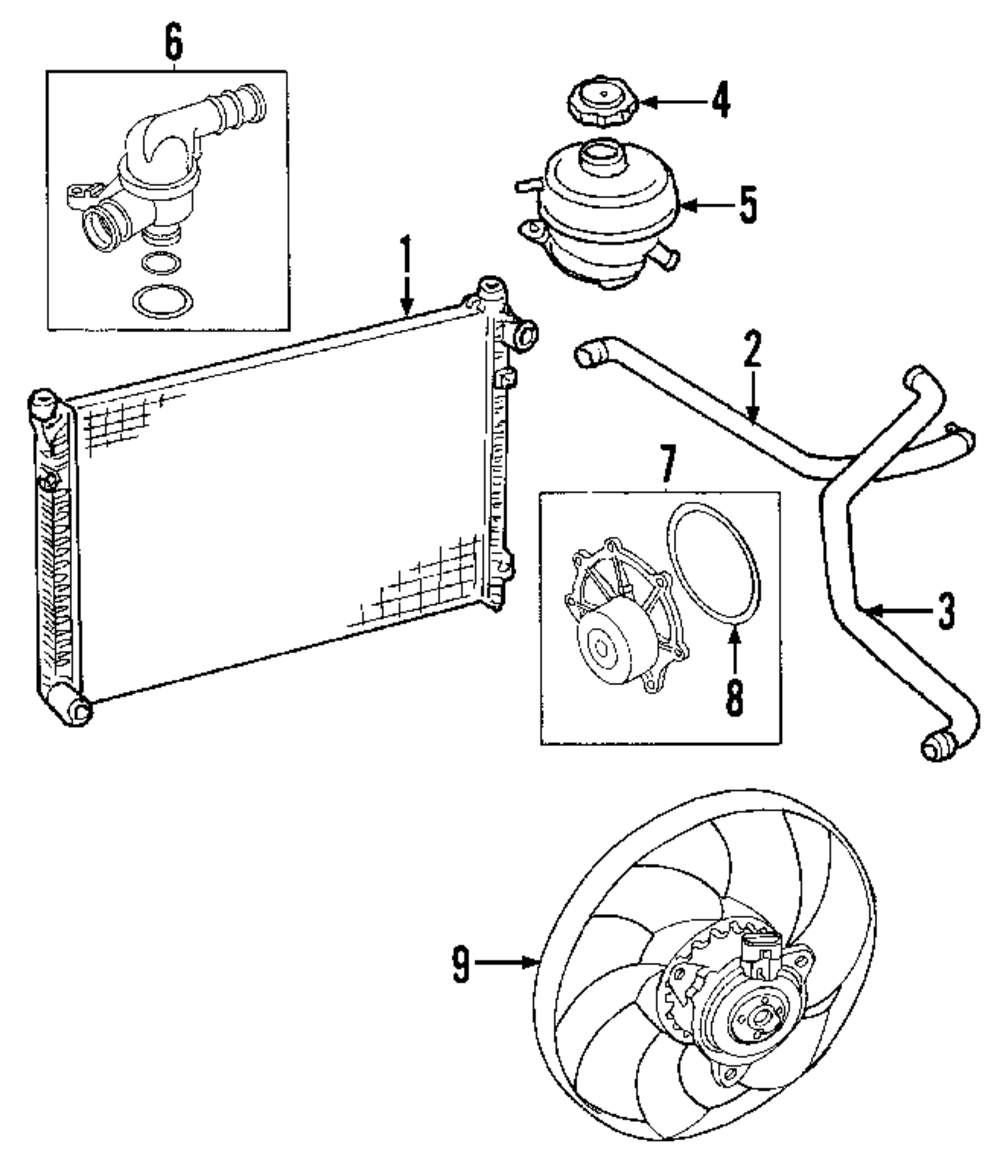 6
4
5
1
2
7
3
8
9