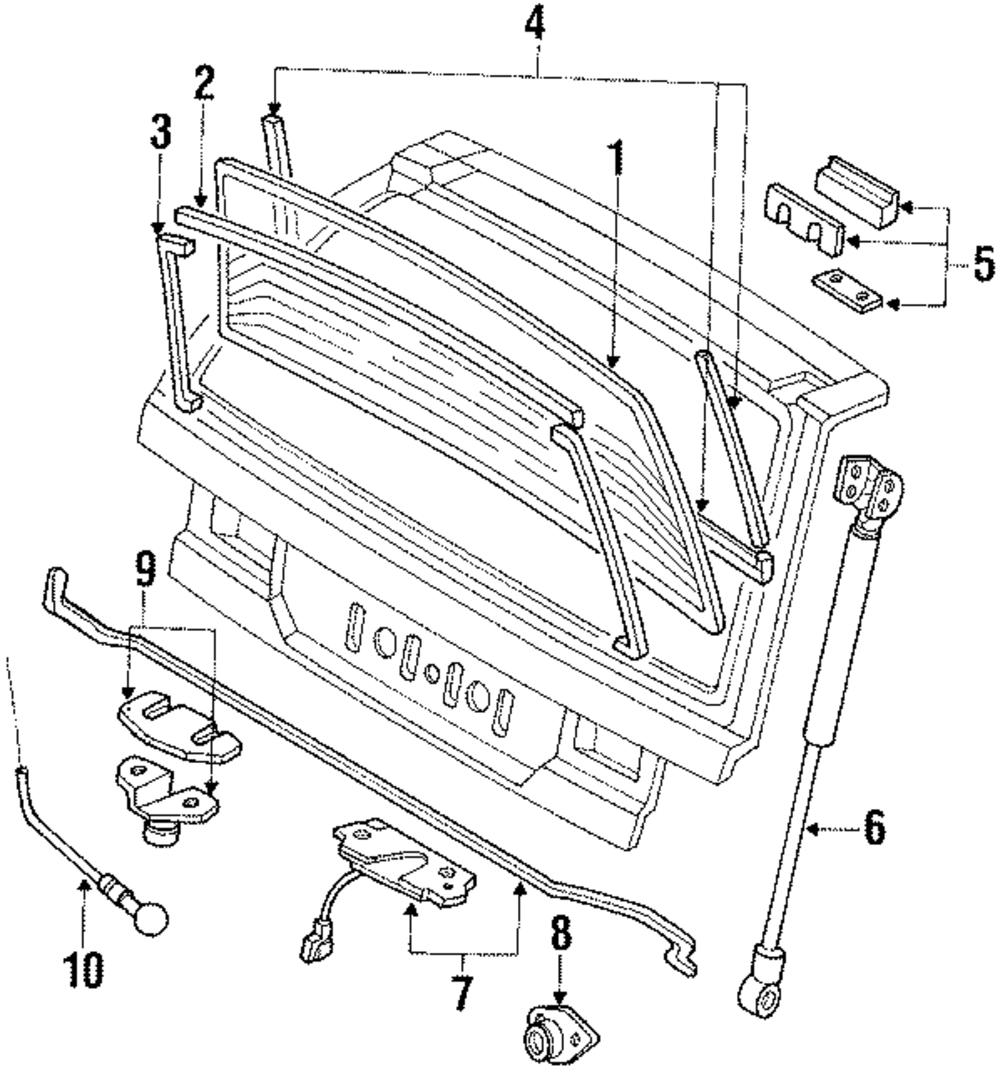 4
2
3
1
5
9
6
10
7
8