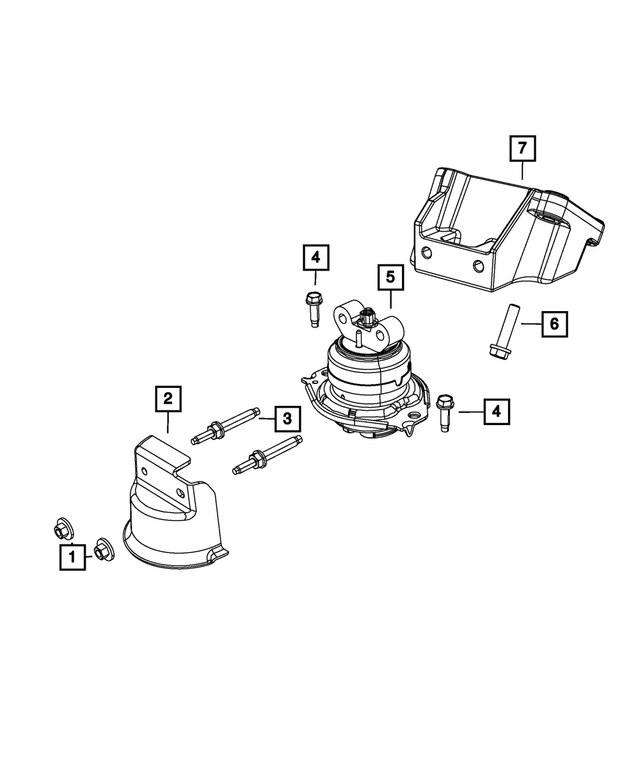 7
4
5
6
2
3
4
1