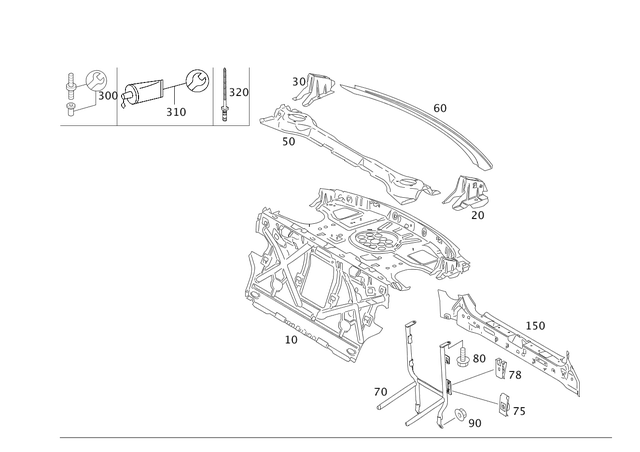 300
310
320
30
60
50
20
10
150
80
78
70
75
90