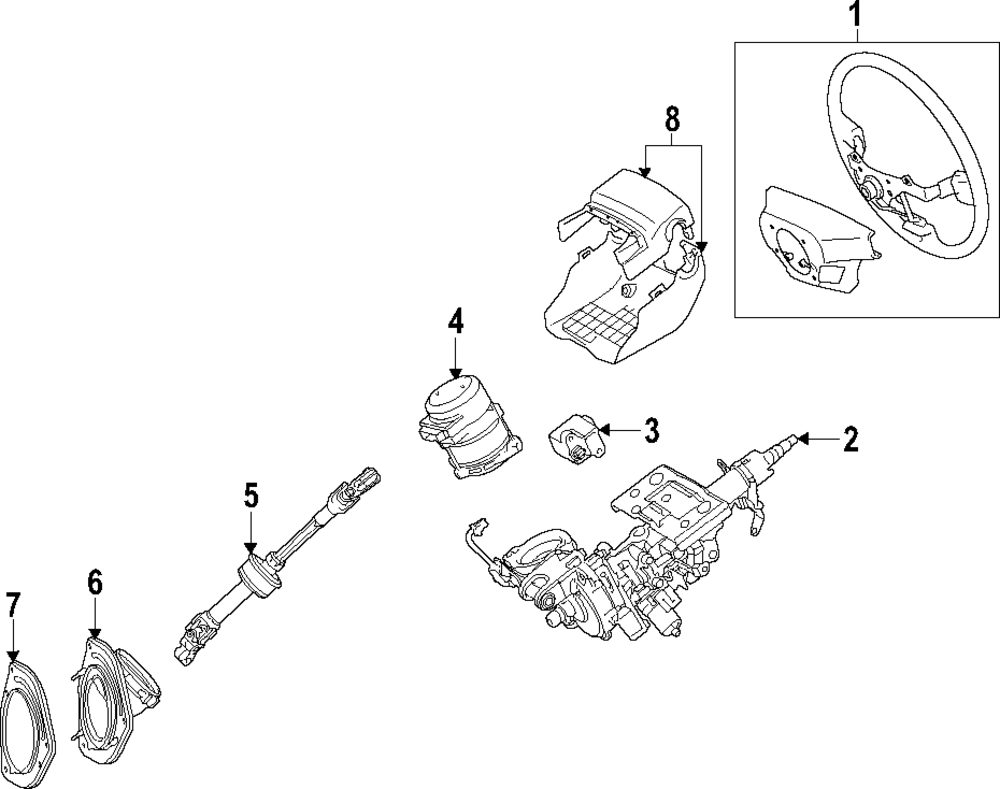 1
8
4
3
2
5
6
7