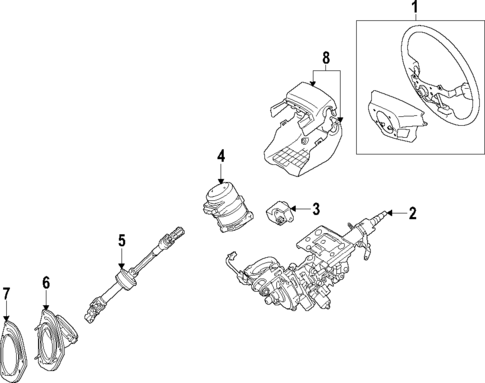 1
8
4
3
2
5
6
7