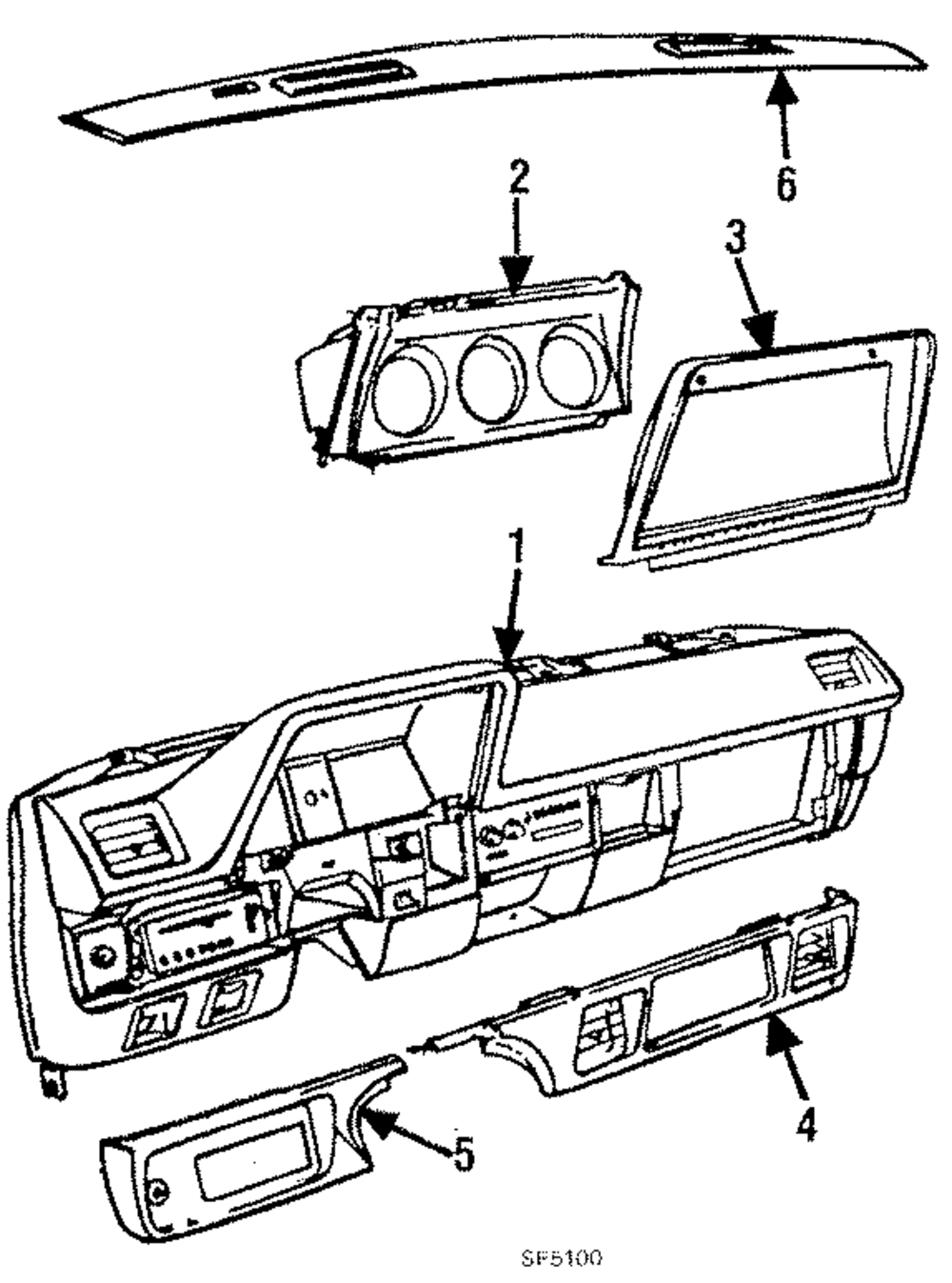 6

2

3

1

4

5

SF5100