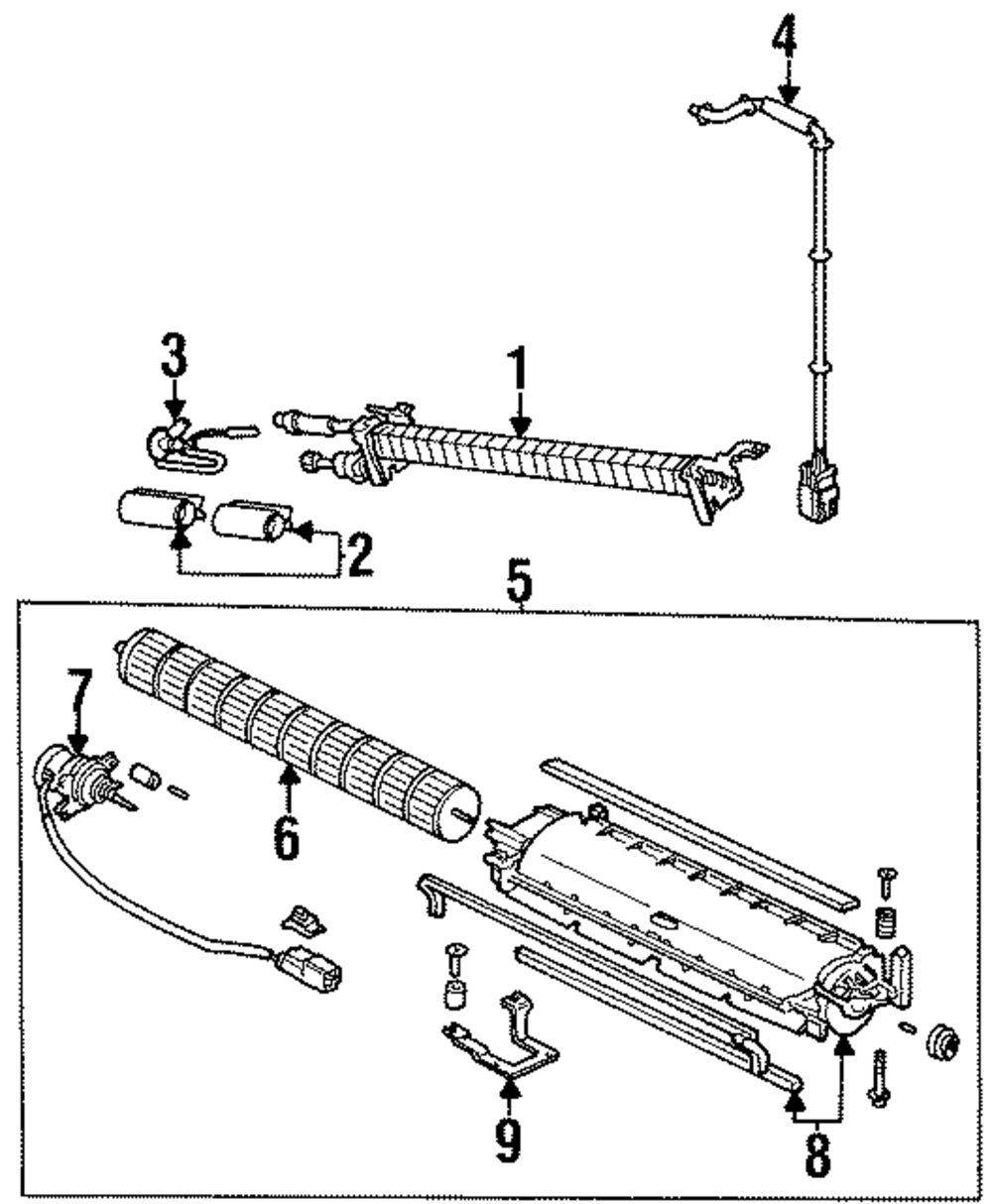 4
3
1
2
5
7
6
9
8