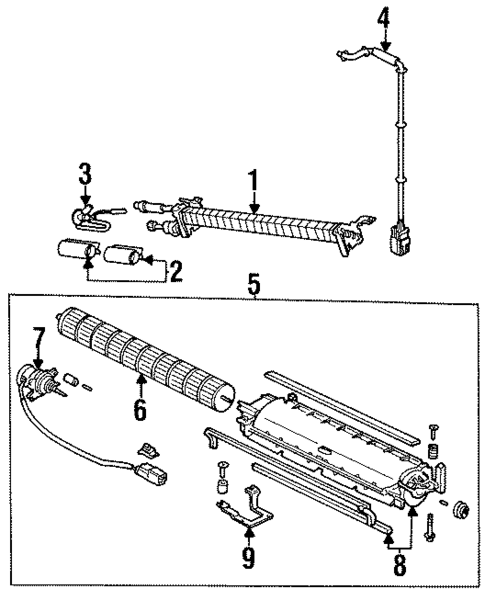 4
3
1
2
5
7
6
9
8