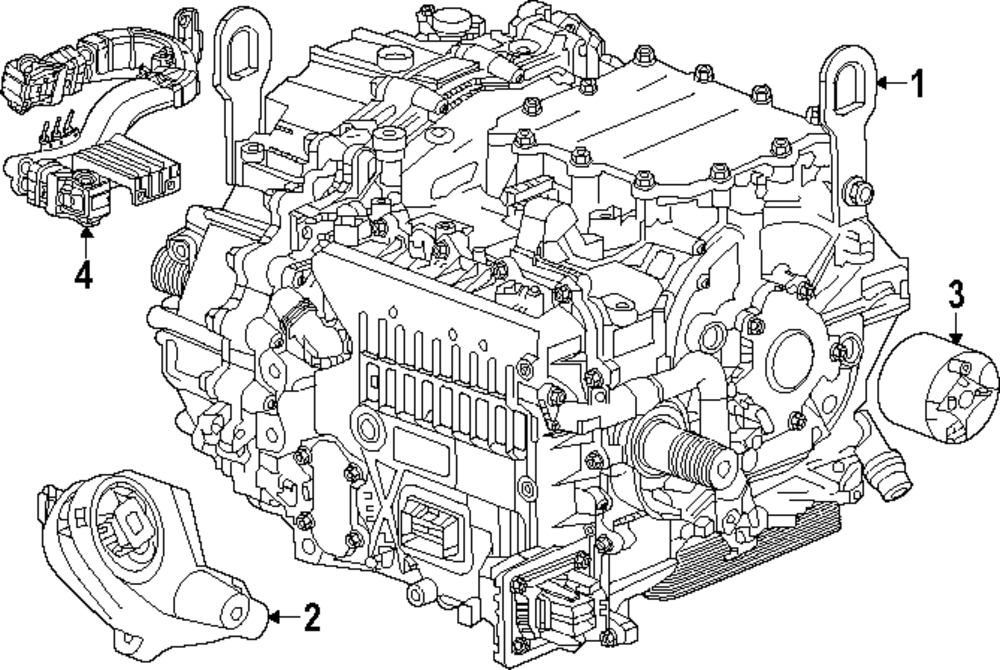 1
4
3
2